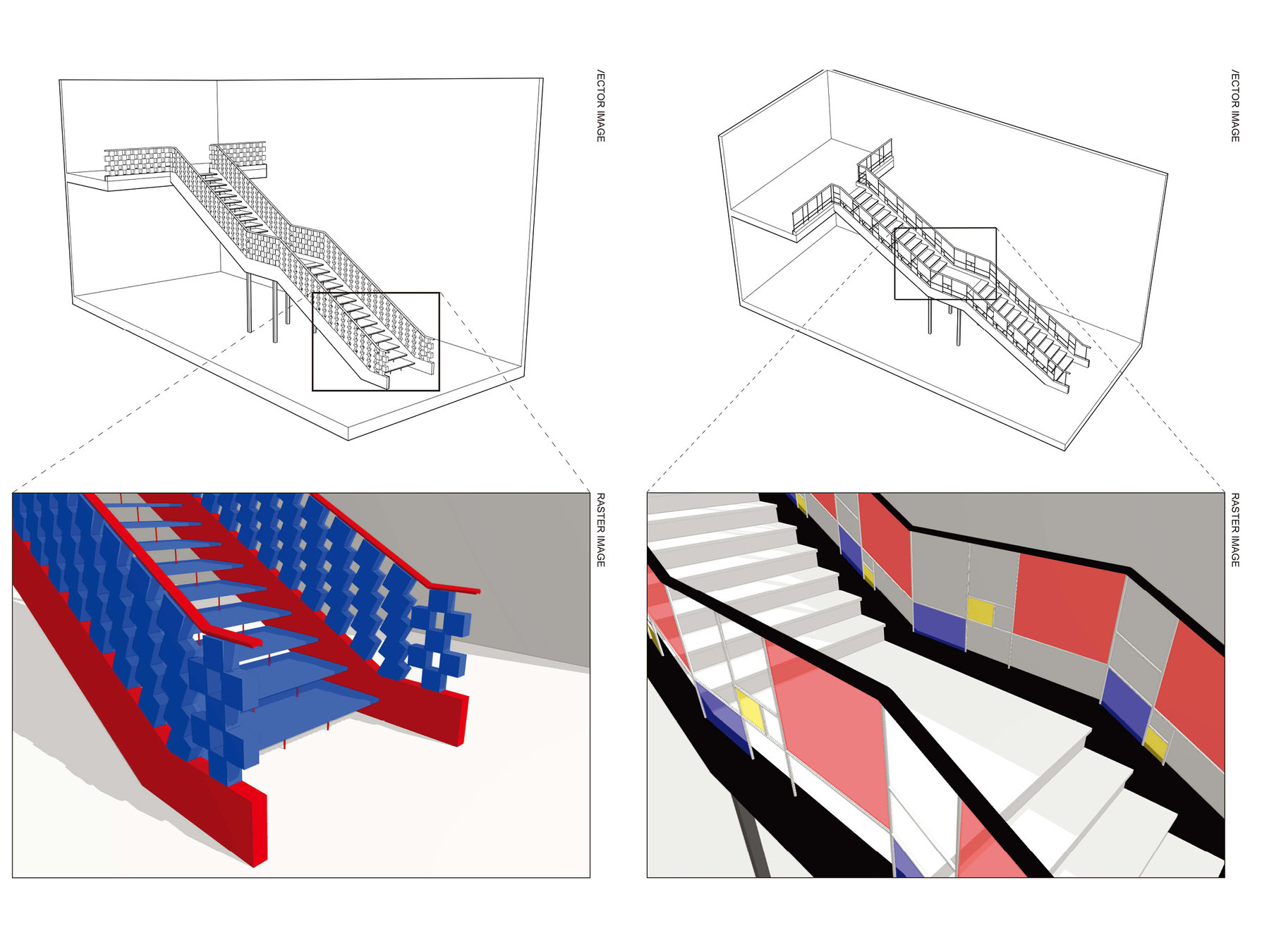 /ECTOR IMAGE

RASTER IMAGE

/ECTOR IMAGE

RASTER IMAGE