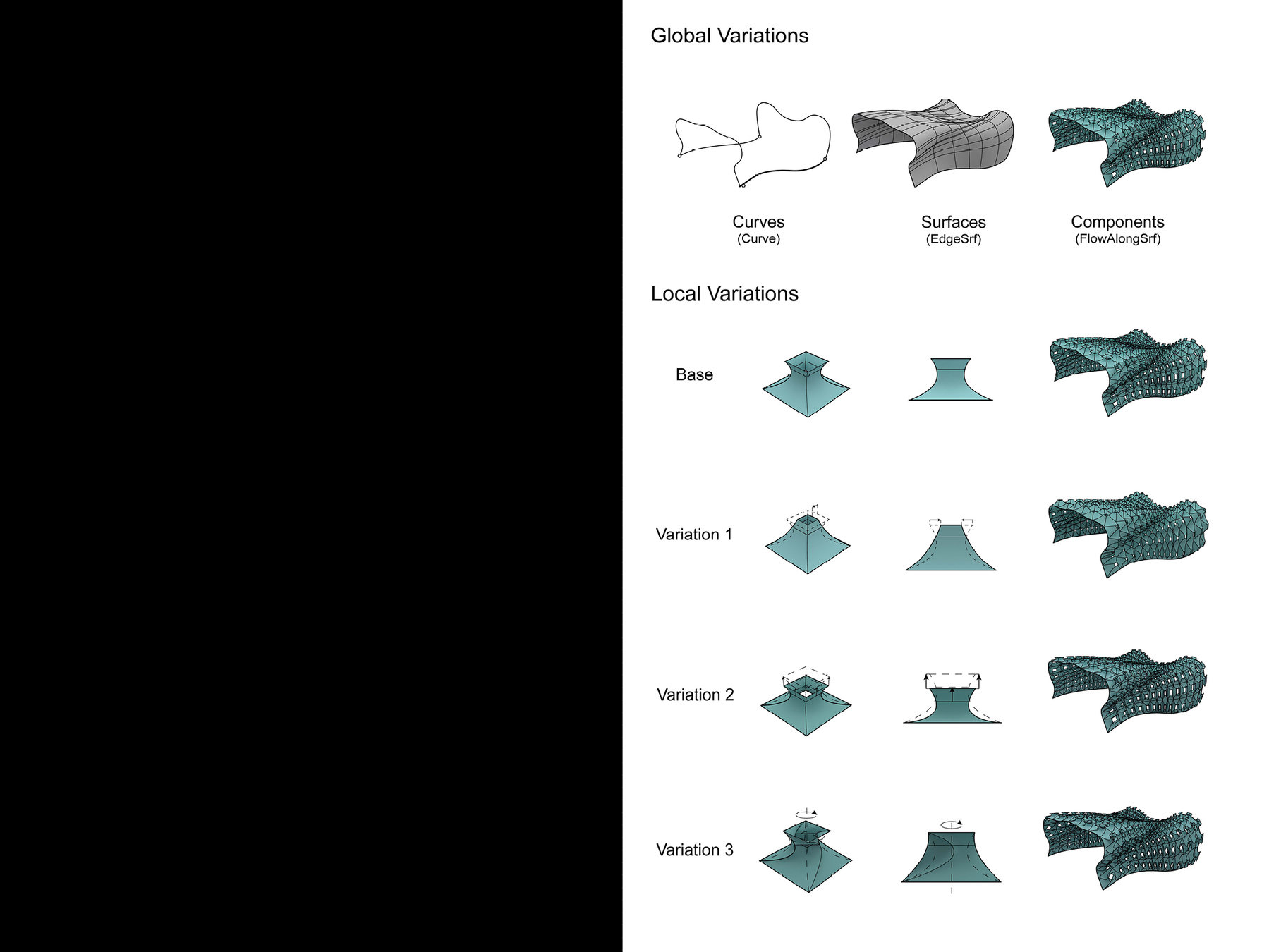 Global Variations

Curves
(Curve)

Surfaces
(EdgeSrf)

Components
(FlowAlongSrf)

Local Variations

Base

Variation 1

Variation 2

Variation 3