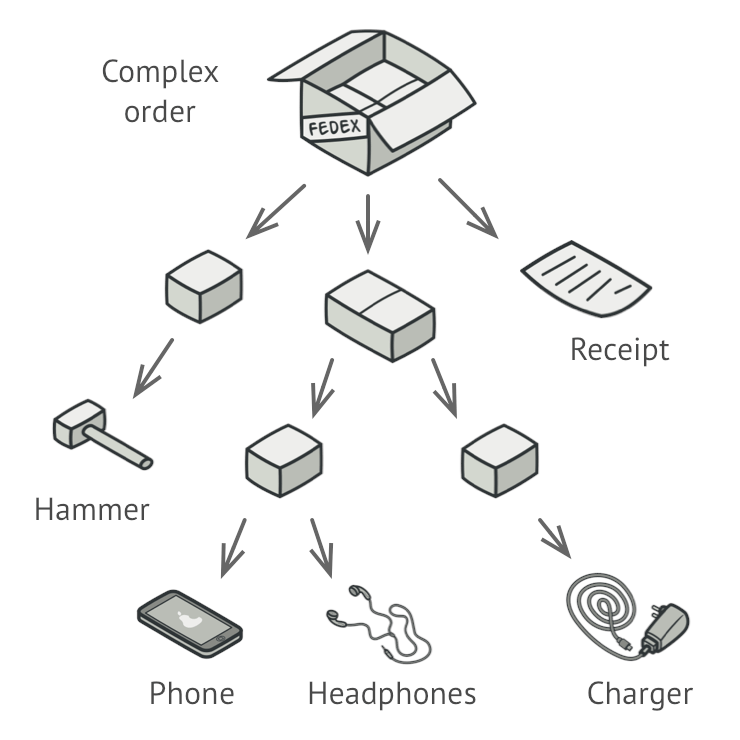 Complex order

FEDEX

Receipt

Hammer

Phone

Headphones

Charger