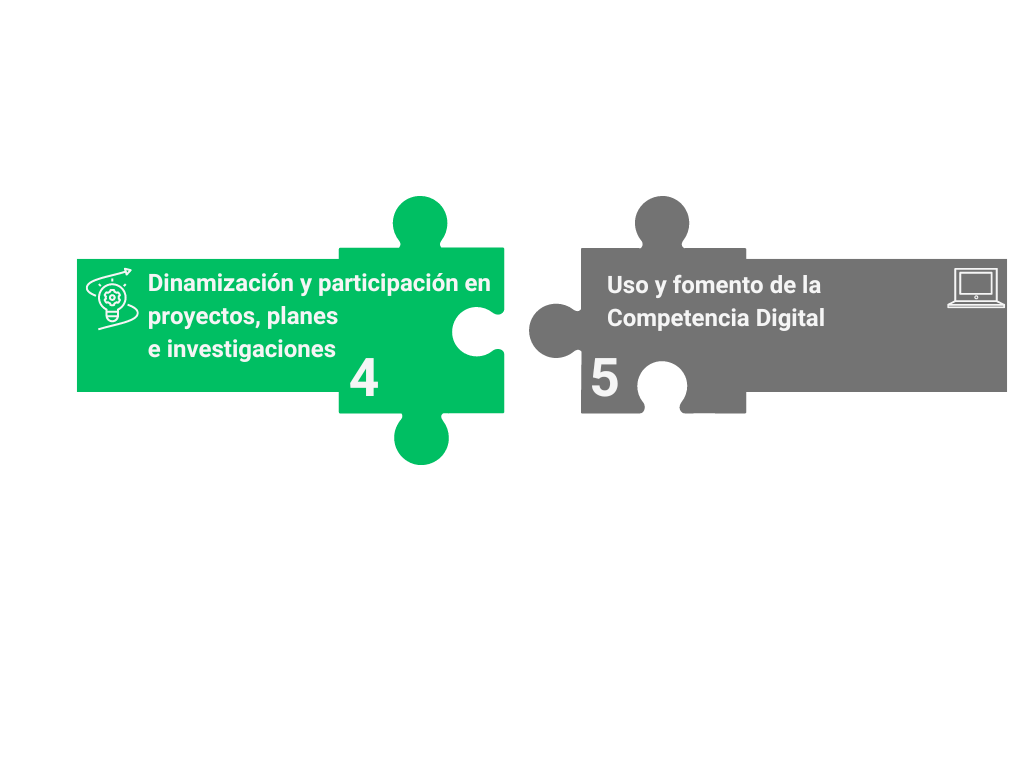 Dinamización y participación en proyectos, planes e investigaciones

4

Uso y fomento de la Competencia Digital

5