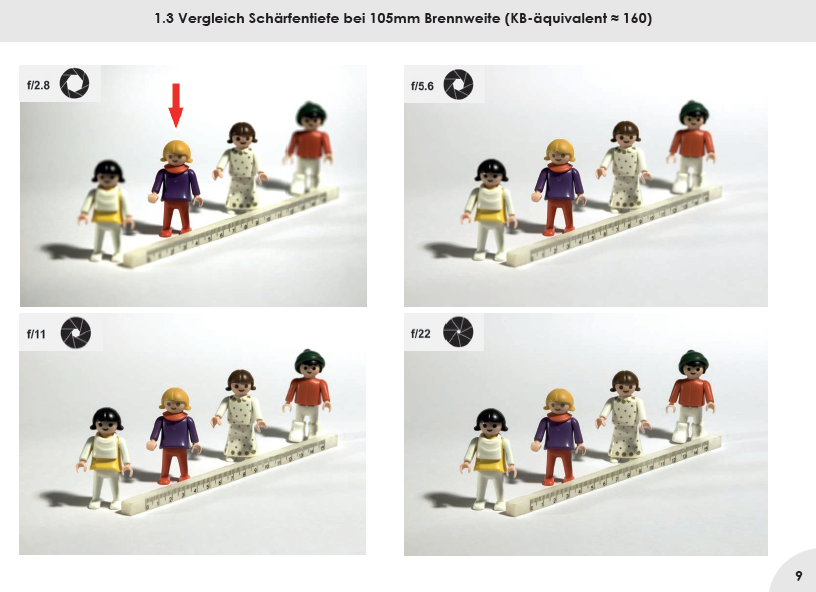 1.3 Vergleich Schärfentiefe bei 105mm Brennweite (KB-äquivalent ≈ 160)

f/2.8

f/5.6

f/11

f/22

9