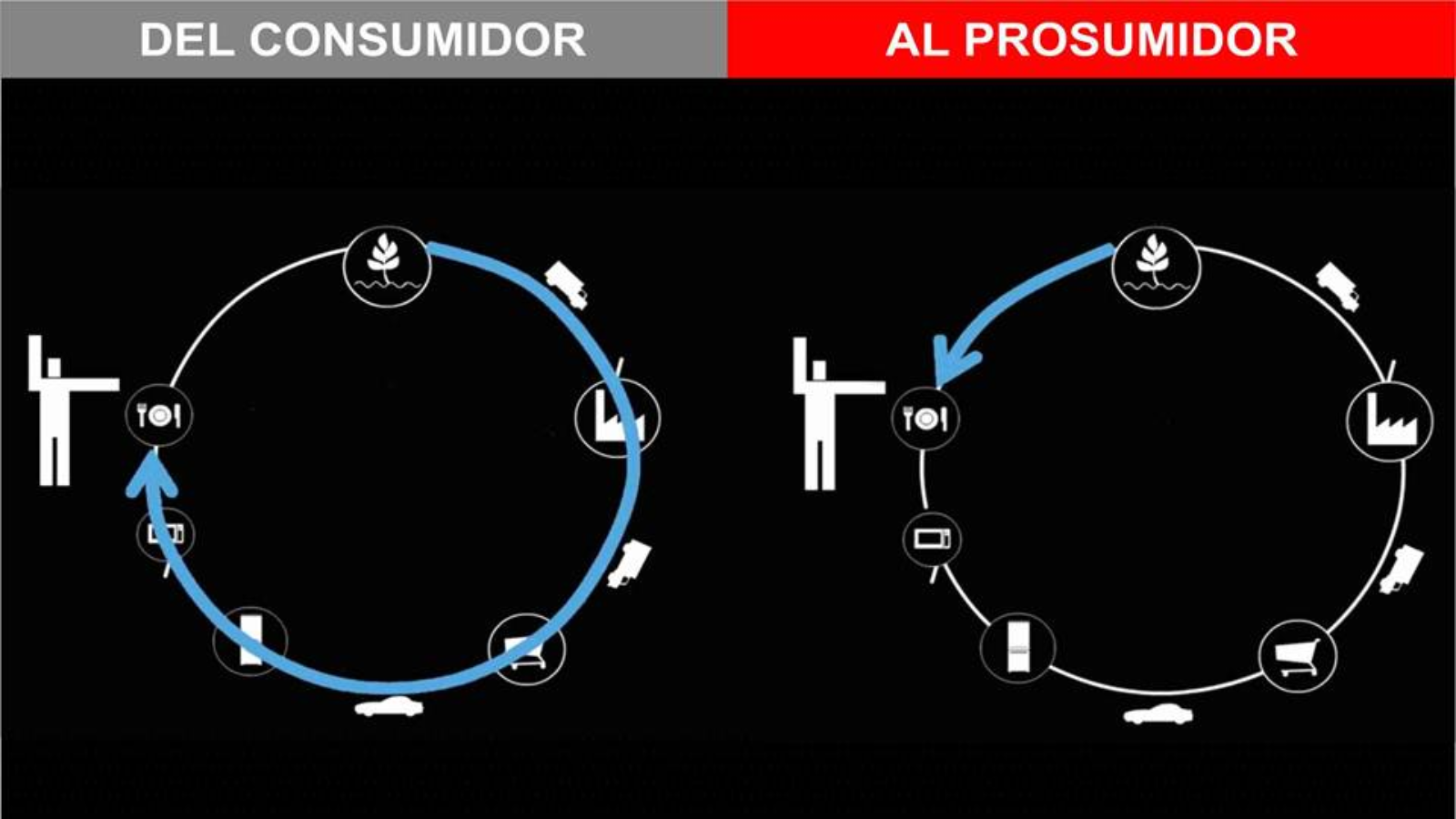 DEL CONSUMIDOR

AL PROSUMIDOR