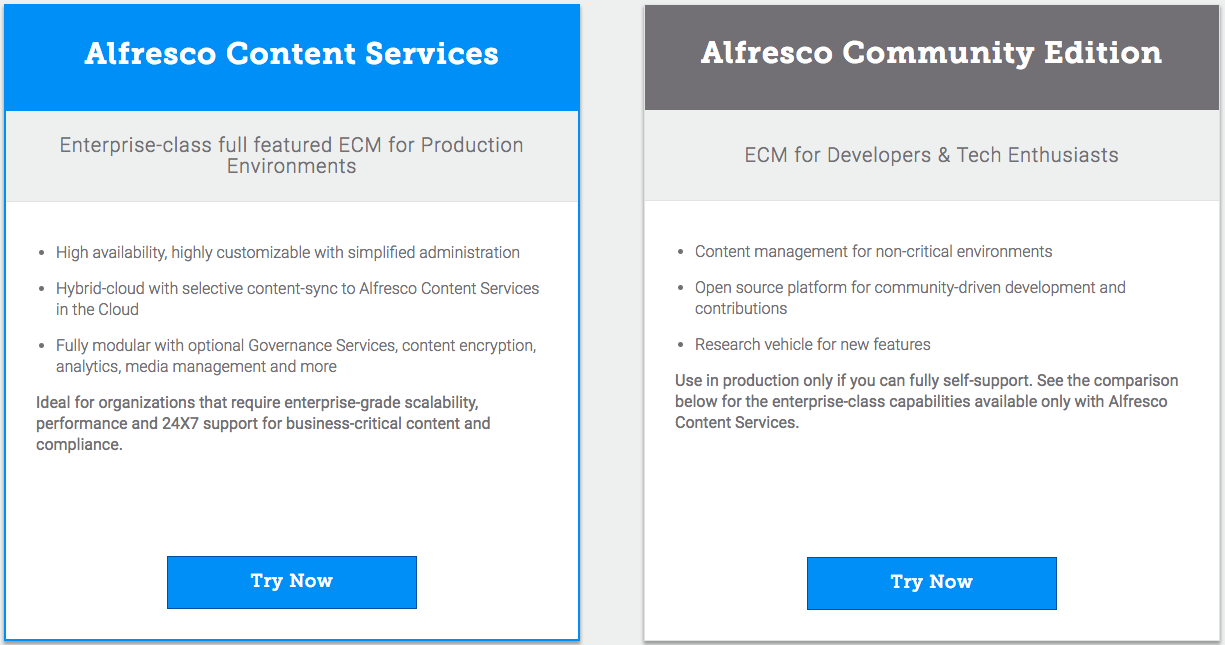 Alfresco Content Services

Enterprise-class full featured ECM for Production Environments

- High availability, highly customizable with simplified administration
- Hybrid-cloud with selective content-sync to Alfresco Content Services in the Cloud
- Fully modular with optional Governance Services, content encryption, analytics, media management and more

Ideal for organizations that require enterprise-grade scalability, performance and 24X7 support for business-critical content and compliance.

Try Now

Alfresco Community Edition

ECM for Developers & Tech Enthusiasts

- Content management for non-critical environments
- Open source platform for community-driven development and contributions
- Research vehicle for new features

Use in production only if you can fully self-support. See the comparison below for the enterprise-class capabilities available only with Alfresco Content Services.

Try Now