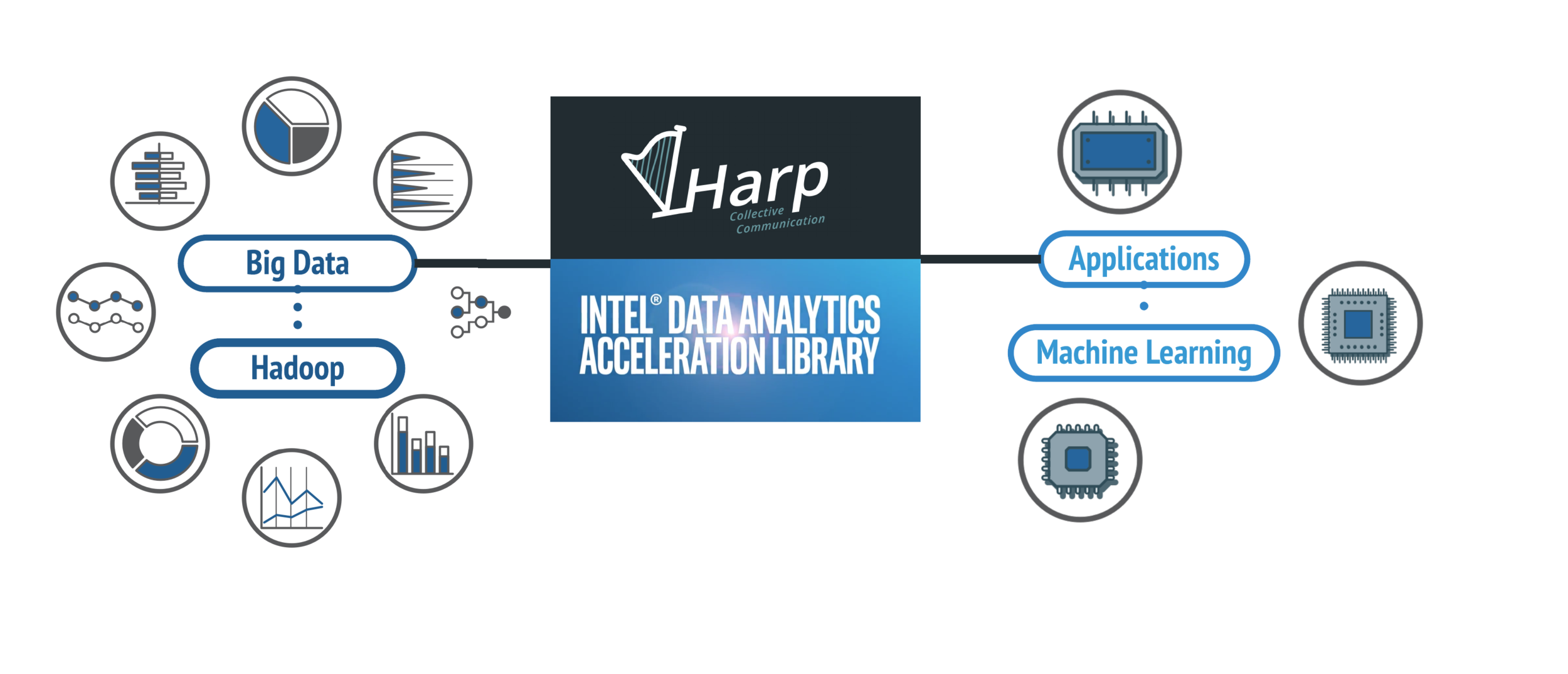 Big Data

Hadoop

Harp
Collective Communication

INTEL® DATA ANALYTICS ACCELERATION LIBRARY

Applications

Machine Learning