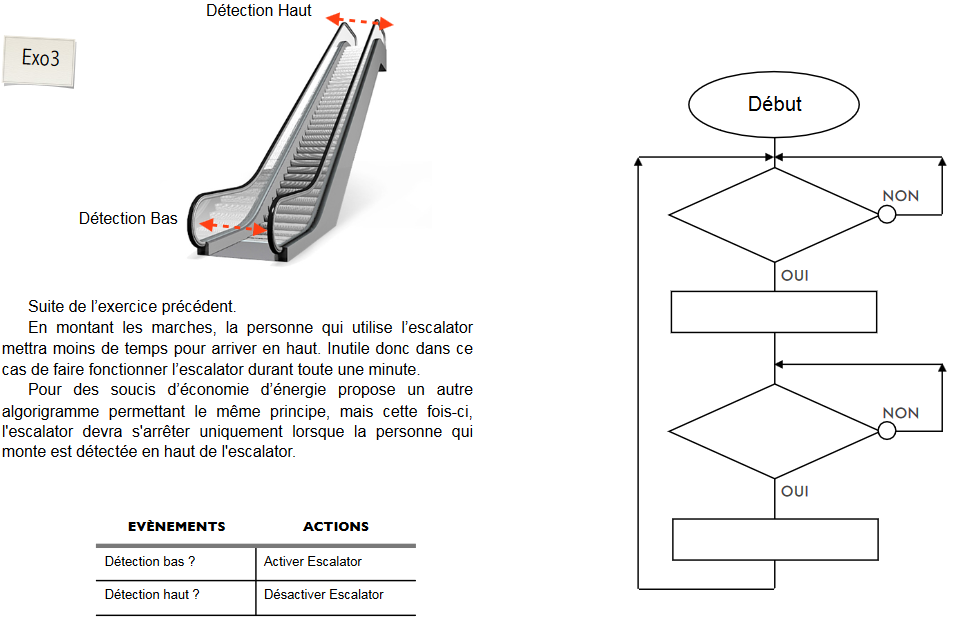 Exo3

Détection Haut

Détection Bas

Suite de l'exercice précédent.

En montant les marches, la personne qui utilise l'escalator mettra moins de temps pour arriver en haut. Inutile donc dans ce cas de faire fonctionner l'escalator durant toute une minute.

Pour des soucis d'économie d'énergie propose un autre algorigramme permettant le même principe, mais cette fois-ci, l'escalator devra s'arrêter uniquement lorsque la personne qui monte est détectée en haut de l'escalator.

| EVÈNEMENTS | ACTIONS |
|---|---|
| Détection bas ? | Activer Escalator |
| Détection haut ? | Désactiver Escalator |

Début

NON

OUI

NON

OUI