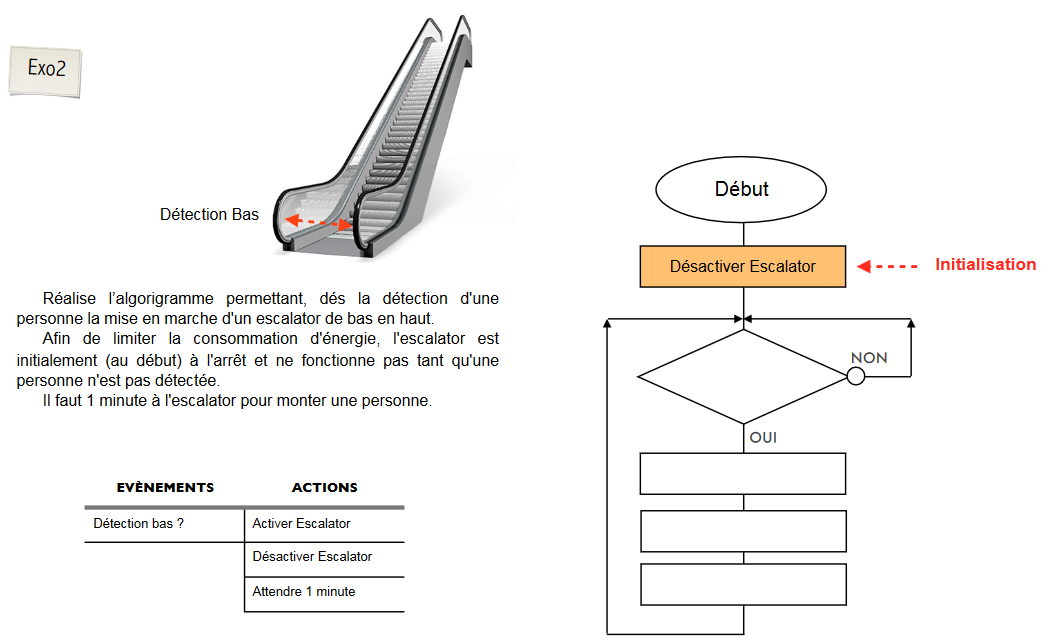 Exo2

Détection Bas

Réalise l'algorigramme permettant, dés la détection d'une personne la mise en marche d'un escalator de bas en haut.

Afin de limiter la consommation d'énergie, l'escalator est initialement (au début) à l'arrêt et ne fonctionne pas tant qu'une personne n'est pas détectée.

Il faut 1 minute à l'escalator pour monter une personne.

| EVÈNEMENTS | ACTIONS |
|---|---|
| Détection bas ? | Activer Escalator |
| | Désactiver Escalator |
| | Attendre 1 minute |

Début

Désactiver Escalator

Initialisation

NON

OUI