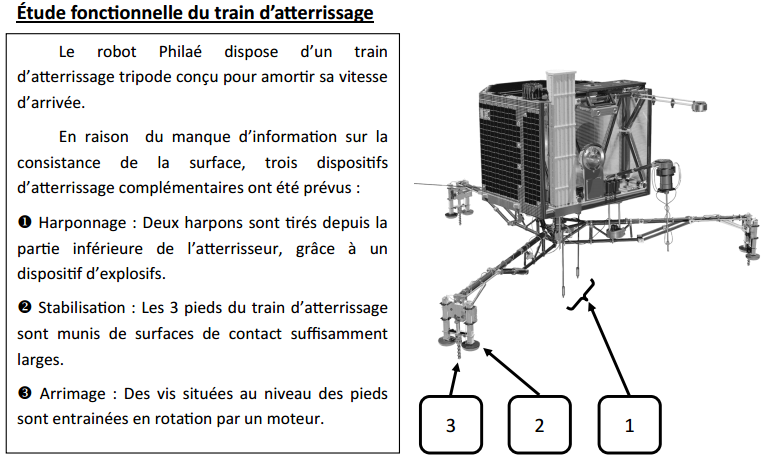 Étude fonctionnelle du train d'atterrissage

Le robot Philaé dispose d'un train d'atterrissage tripode conçu pour amortir sa vitesse d'arrivée.

En raison du manque d'information sur la consistance de la surface, trois dispositifs d'atterrissage complémentaires ont été prévus :

❶ Harponnage : Deux harpons sont tirés depuis la partie inférieure de l'atterrisseur, grâce à un dispositif d'explosifs.

❷ Stabilisation : Les 3 pieds du train d'atterrissage sont munis de surfaces de contact suffisamment larges.

❸ Arrimage : Des vis situées au niveau des pieds sont entrainées en rotation par un moteur.

3

2

1