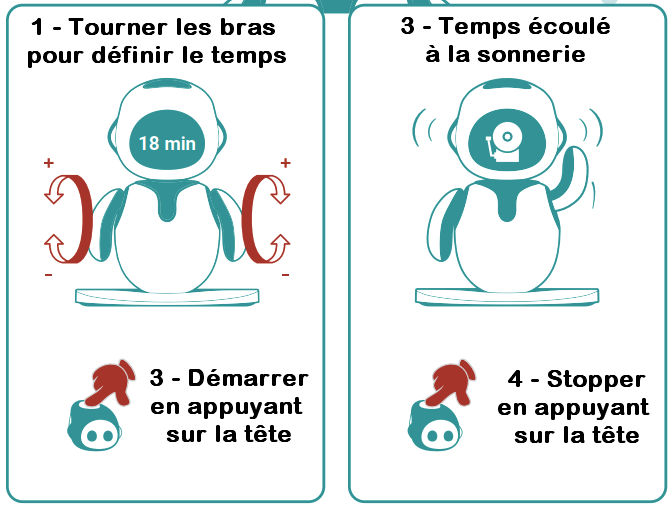 1 - Tourner les bras pour définir le temps

18 min

+

+

-

-

3 - Démarrer en appuyant sur la tête

3 - Temps écoulé à la sonnerie

4 - Stopper en appuyant sur la tête