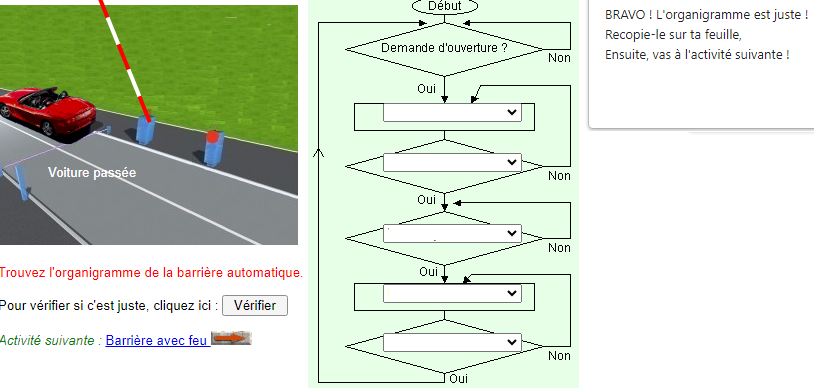 Voiture passée

Trouvez l'organigramme de la barrière automatique.

Pour vérifier si c'est juste, cliquez ici : Vérifier

Activité suivante : Barrière avec feu

Début

Demande d'ouverture ?

Non

Oui

Non

Oui

Non

Oui

Non

Oui

BRAVO ! L'organigramme est juste !
Recopie-le sur ta feuille,
Ensuite, vas à l'activité suivante !