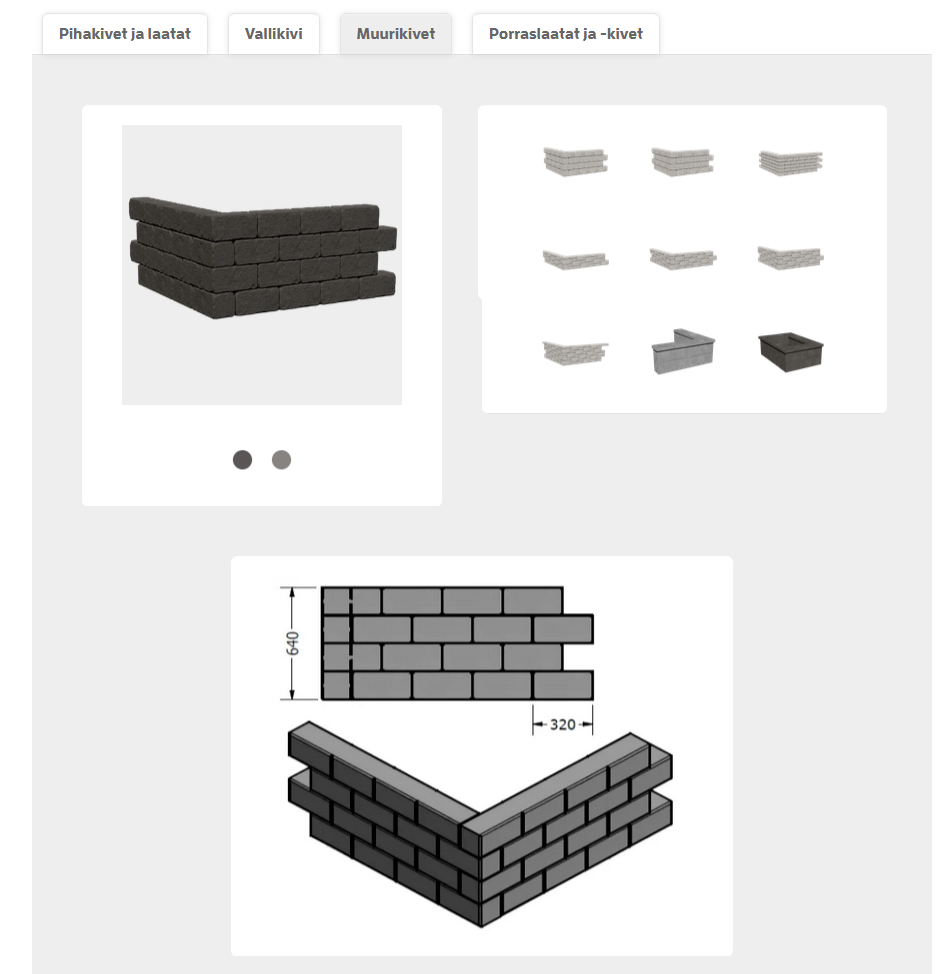 Pihakivet ja laatat Vallikivi Muurikivet Porraslaatat ja -kivet

640

320