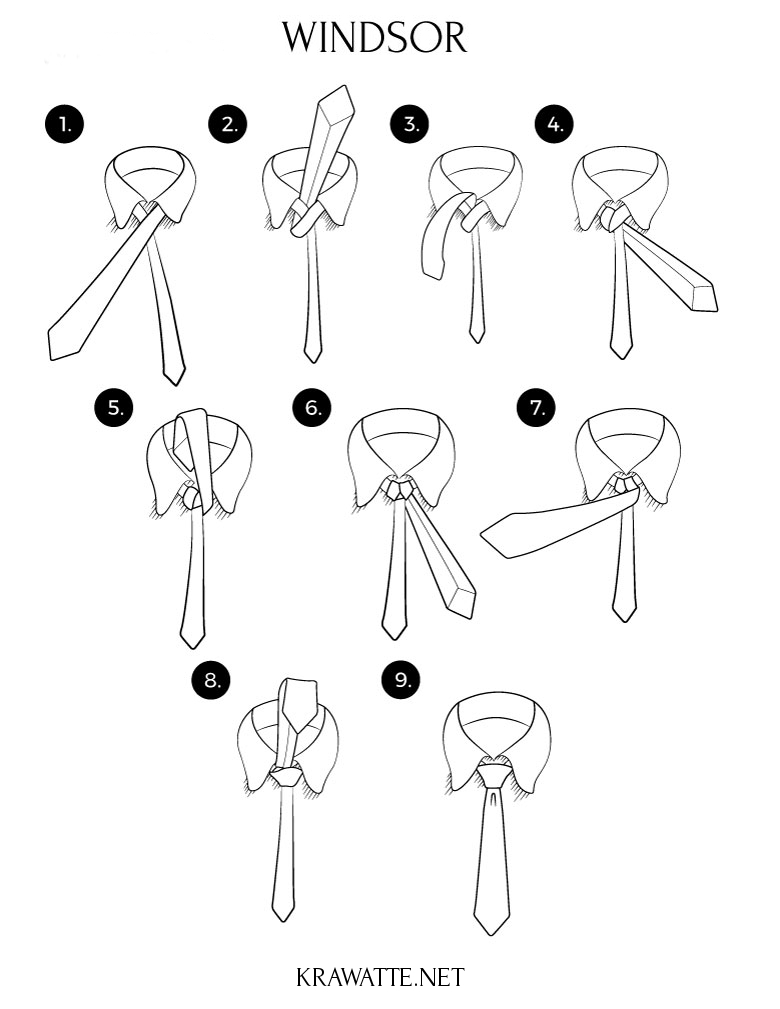 WINDSOR

1.

2.

3.

4.

5.

6.

7.

8.

9.

KRAWATTE.NET