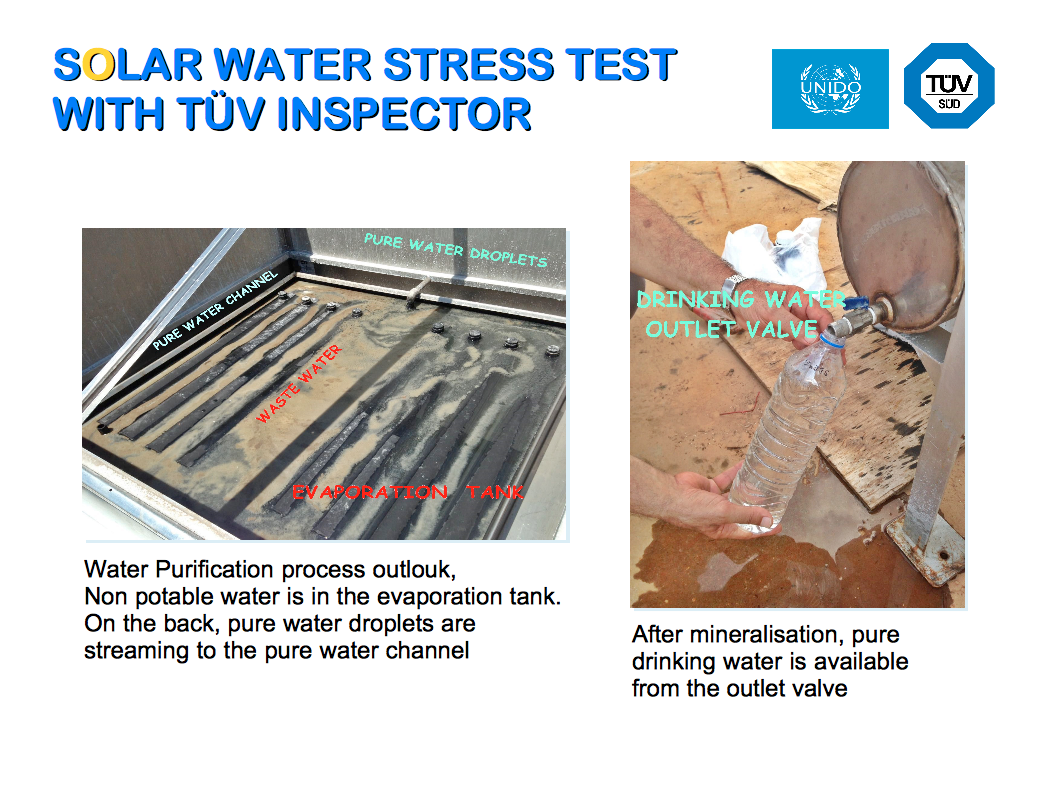 SOLAR WATER STRESS TEST WITH TÜV INSPECTOR

UNIDO

TÜV SÜD

PURE WATER DROPLETS

PURE WATER CHANNEL

WASTE WATER

EVAPORATION TANK

Water Purification process outlouk,
Non potable water is in the evaporation tank.
On the back, pure water droplets are streaming to the pure water channel

DRINKING WATER OUTLET VALVE

After mineralisation, pure drinking water is available from the outlet valve