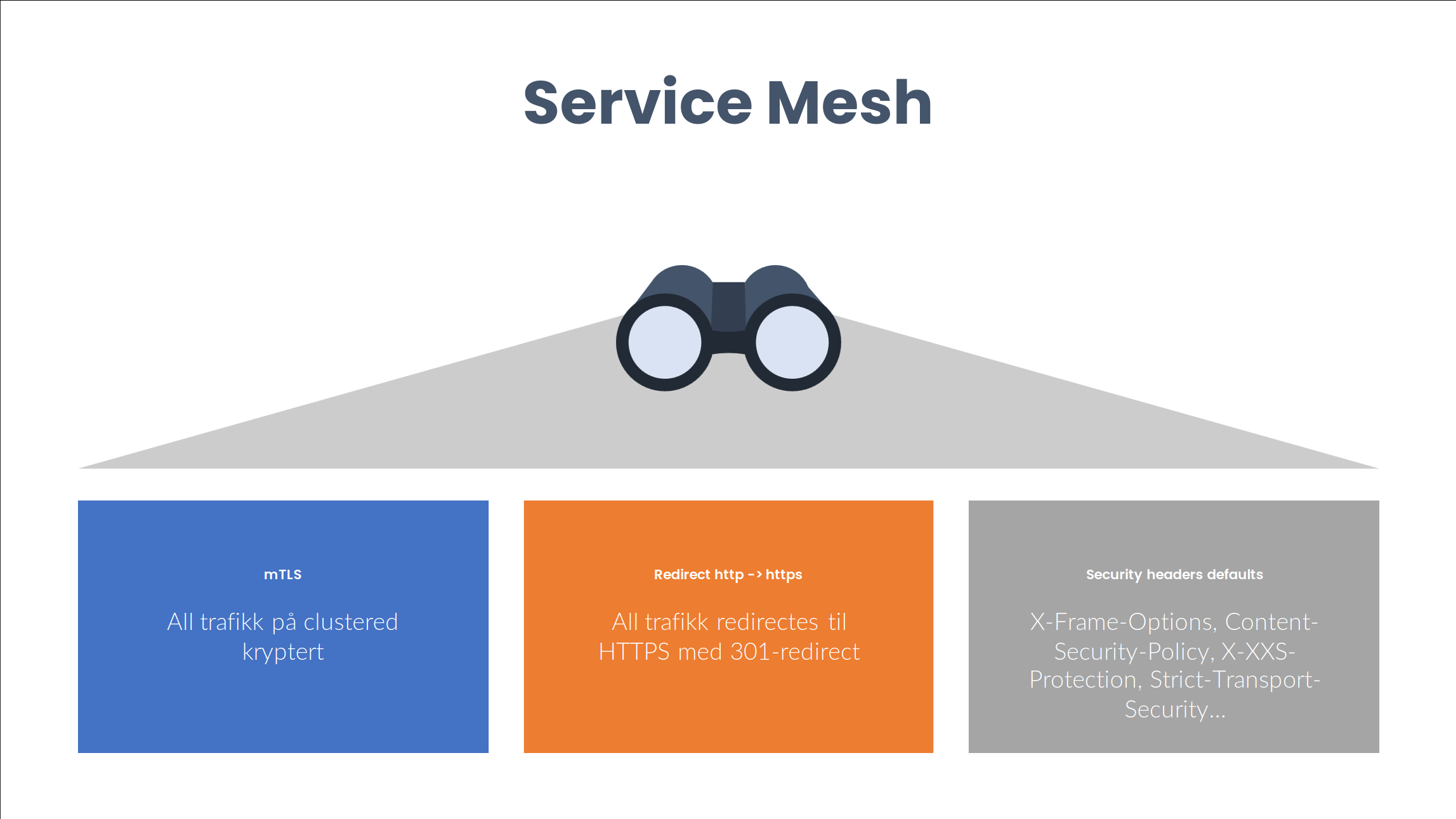 Service Mesh

mTLS

All trafikk på clustered kryptert

Redirect http -> https

All trafikk redirectes til HTTPS med 301-redirect

Security headers defaults

X-Frame-Options, Content-Security-Policy, X-XXS-Protection, Strict-Transport-Security...