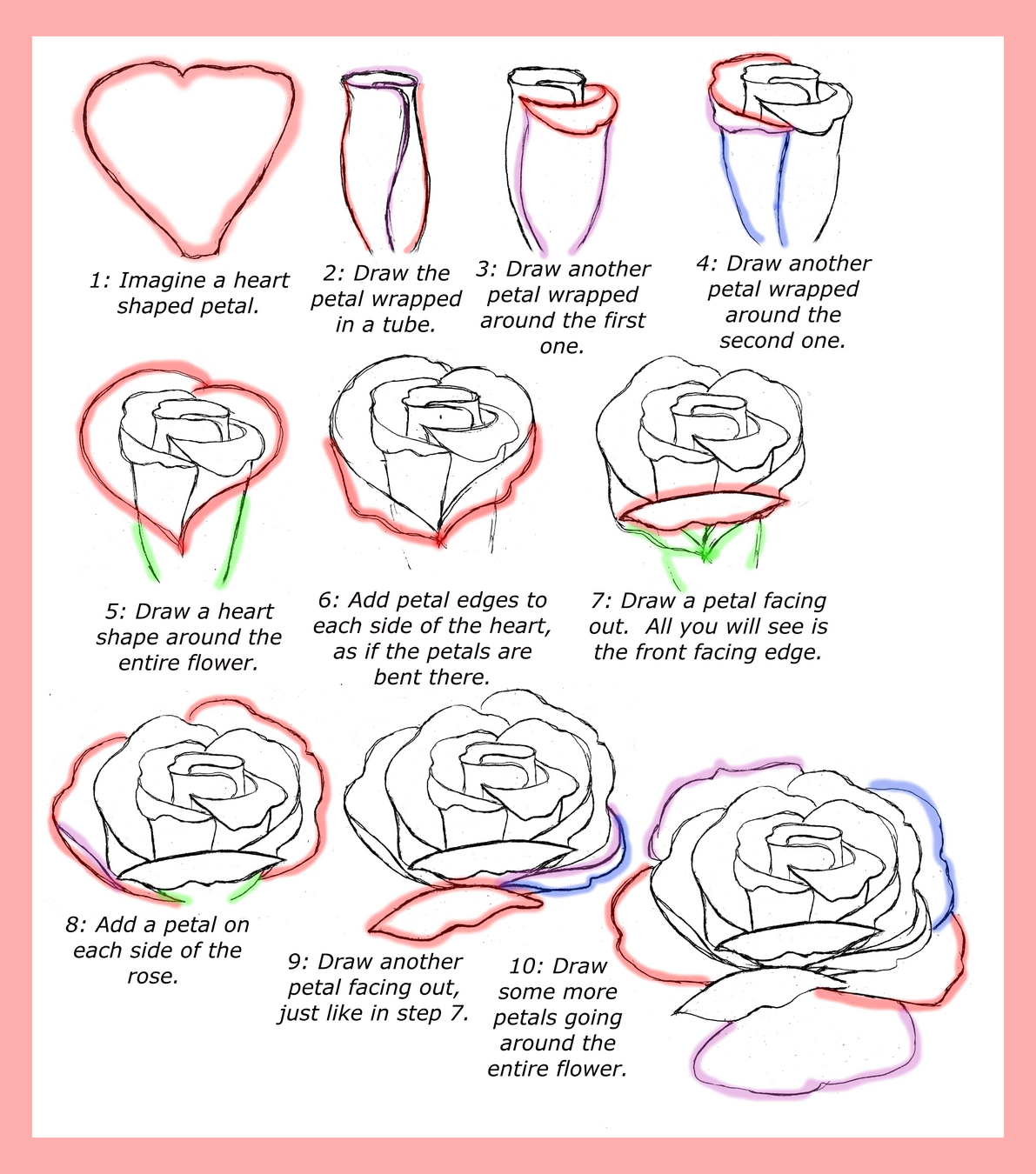 1: Imagine a heart shaped petal.

2: Draw the petal wrapped in a tube.

3: Draw another petal wrapped around the first one.

4: Draw another petal wrapped around the second one.

5: Draw a heart shape around the entire flower.

6: Add petal edges to each side of the heart, as if the petals are bent there.

7: Draw a petal facing out. All you will see is the front facing edge.

8: Add a petal on each side of the rose.

9: Draw another petal facing out, just like in step 7.

10: Draw some more petals going around the entire flower.