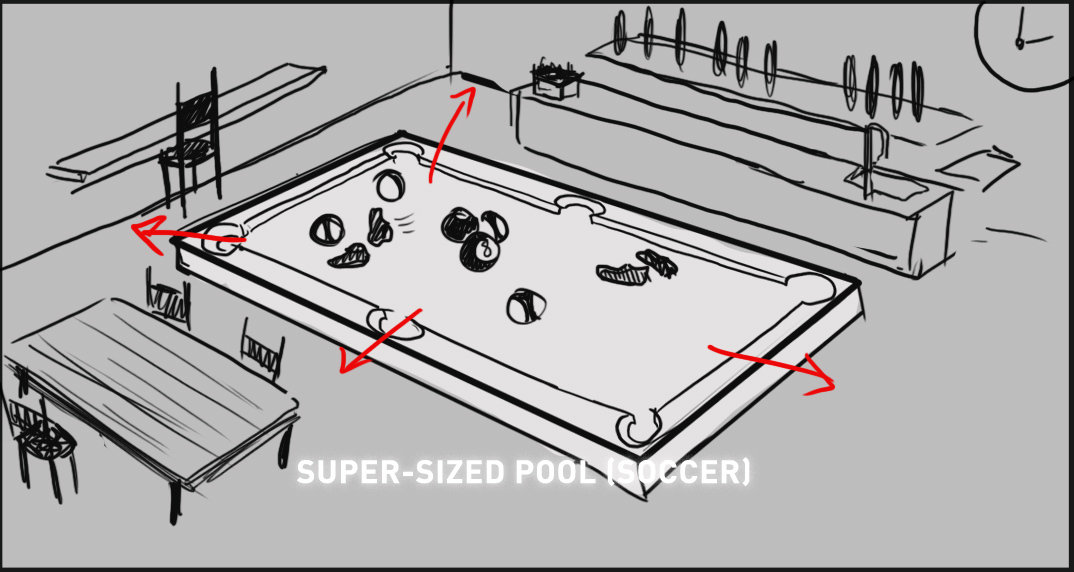 8

SUPER-SIZED POOL (SOCCER)