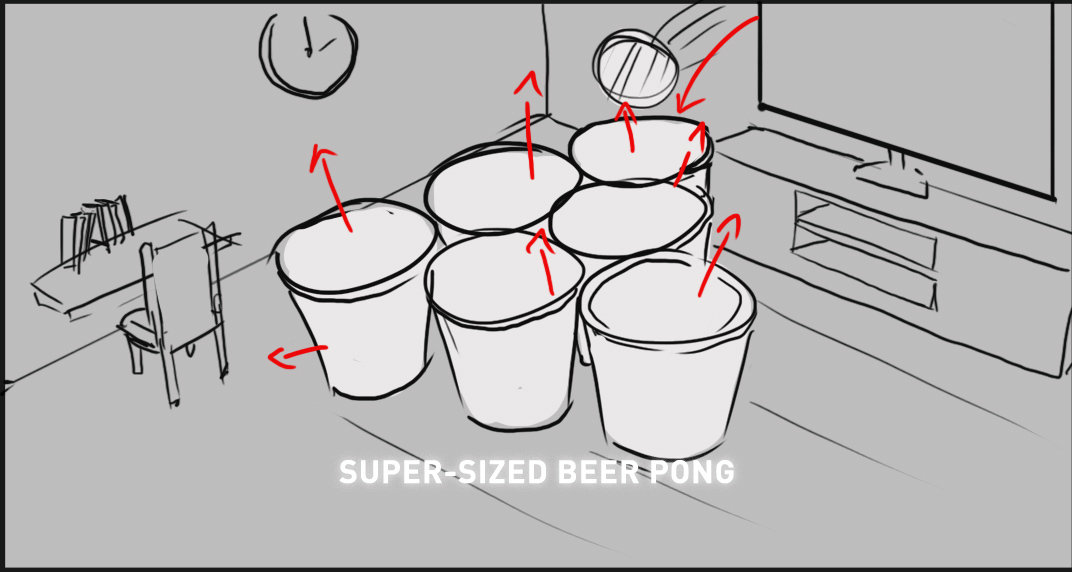 SUPER-SIZED BEER PONG