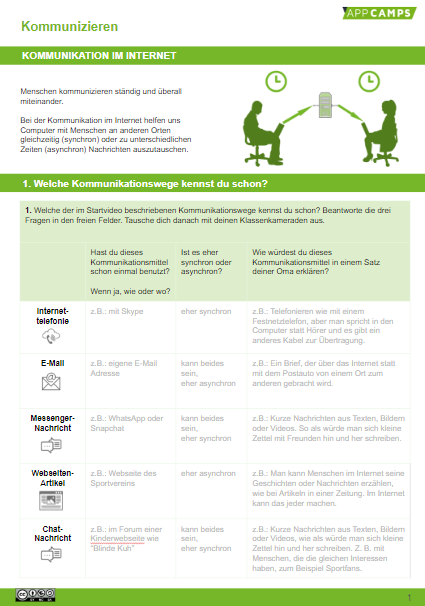 APP CAMPS

Kommunizieren

KOMMUNIKATION IM INTERNET

Menschen kommunizieren ständig und überall miteinander.

Bei der Kommunikation im Internet helfen uns Computer mit Menschen an anderen Orten gleichzeitig (synchron) oder zu unterschiedlichen Zeiten (asynchron) Nachrichten auszutauschen.

1. Welche Kommunikationswege kennst du schon?

1. Welche der im Startvideo beschriebenen Kommunikationswege kennst du schon? Beantworte die drei Fragen in den freien Felder. Tausche dich danach mit deinen Klassenkameraden aus.

| | Hast du dieses Kommunikationsmittel schon einmal benutzt? Wenn ja, wie oder wo? | Ist es eher synchron oder asynchron? | Wie würdest du dieses Kommunikationsmittel in einem Satz deiner Oma erklären? |
|---|---|---|---|
| Internet-telefonie | z.B.: mit Skype | eher synchron | z.B.: Telefonieren wie mit einem Festnetztelefon, aber man spricht in den Computer statt Hörer und es gibt ein anderes Kabel zur Übertragung. |
| E-Mail | z.B.: eigene E-Mail Adresse | kann beides sein, eher asynchron | z.B.: Ein Brief, der über das Internet statt mit dem Postauto von einem Ort zum anderen gebracht wird. |
| Messenger-Nachricht | z.B.: WhatsApp oder Snapchat | kann beides sein, eher synchron | z.B.: Kurze Nachrichten aus Texten, Bildern oder Videos. So als würde man sich kleine Zettel mit Freunden hin und her schreiben. |
| Webseiten-Artikel | z.B.: Webseite des Sportvereins | eher asynchron | z.B.: Man kann Menschen im Internet seine Geschichten oder Nachrichten erzählen, wie bei Artikeln in einer Zeitung. Im Internet kann das jeder machen. |
| Chat-Nachricht | z.B.: im Forum einer Kinderwebseite wie "Blinde Kuh" | kann beides sein, eher synchron | z.B.: Kurze Nachrichten aus Texten, Bildern oder Videos, wie als würde man sich kleine Zettel hin und her schreiben. Z. B. mit Menschen, die die gleichen Interessen haben, zum Beispiel Sportfans. |

1