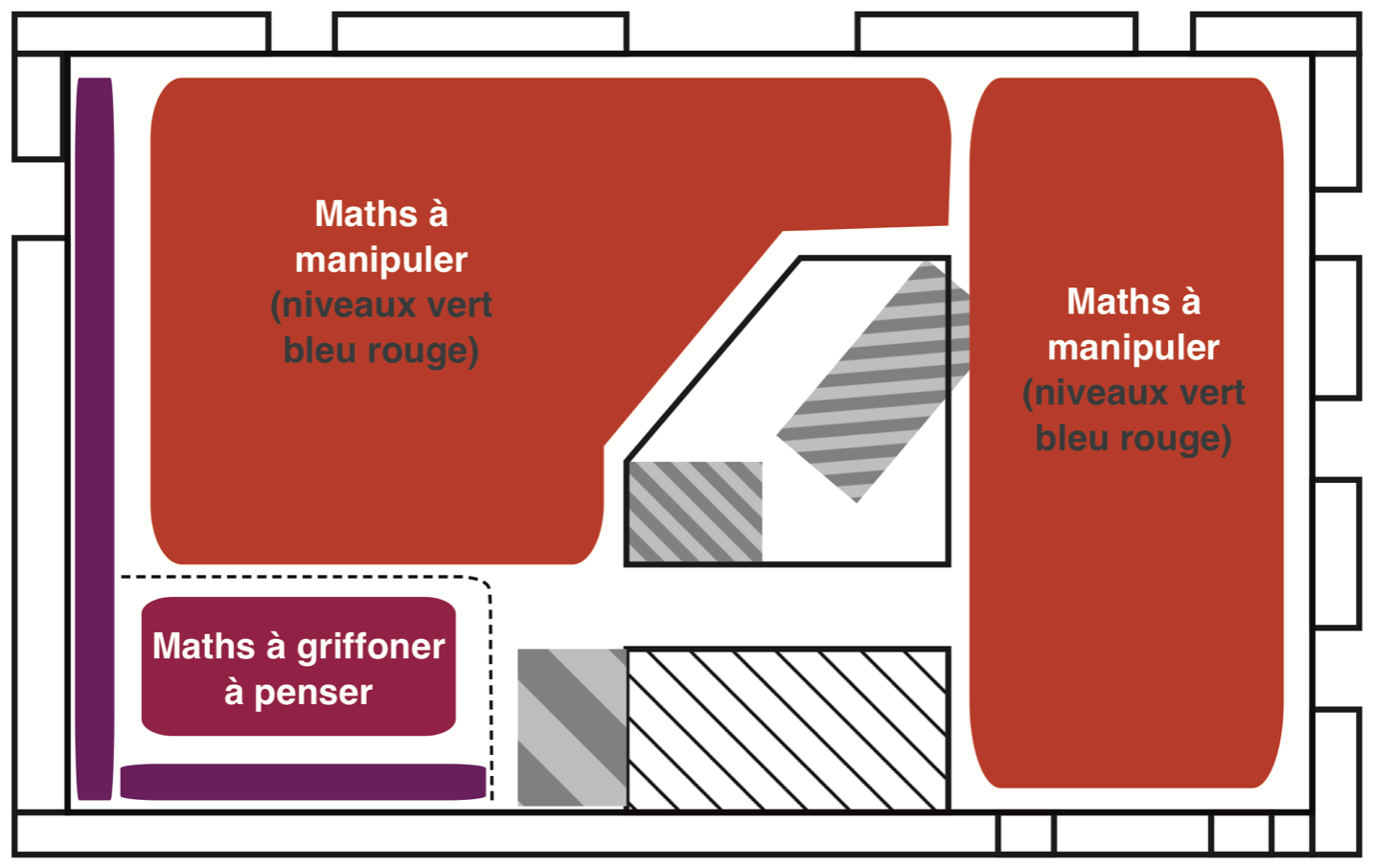 Maths à manipuler (niveaux vert bleu rouge)

Maths à manipuler (niveaux vert bleu rouge)

Maths à griffoner à penser