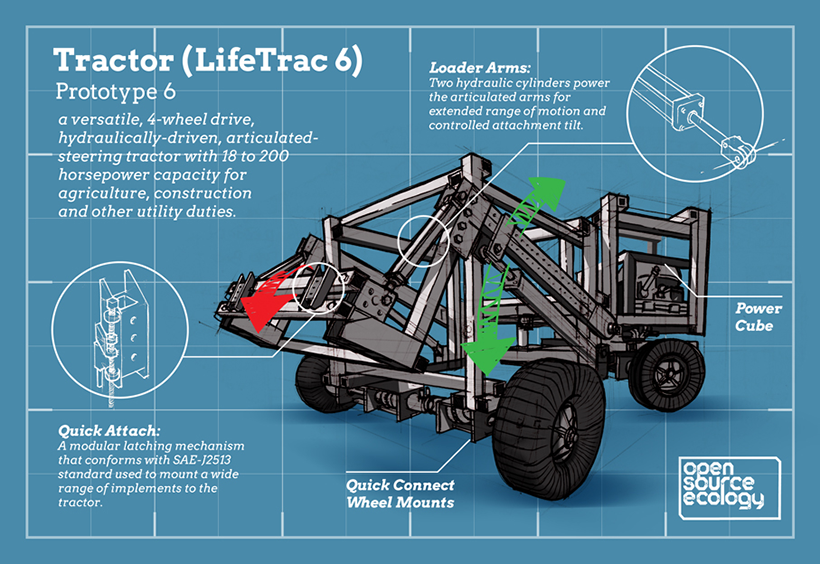 Tractor (LifeTrac 6)
Prototype 6

a versatile, 4-wheel drive, hydraulically-driven, articulated-steering tractor with 18 to 200 horsepower capacity for agriculture, construction and other utility duties.

Loader Arms:
Two hydraulic cylinders power the articulated arms for extended range of motion and controlled attachment tilt.

Power Cube

Quick Attach:
A modular latching mechanism that conforms with SAE-J2513 standard used to mount a wide range of implements to the tractor.

Quick Connect Wheel Mounts

open source ecology