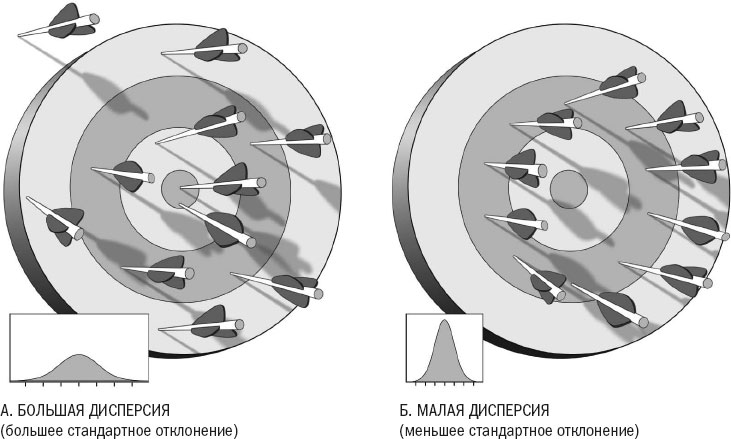 А. БОЛЬШАЯ ДИСПЕРСИЯ
(большее стандартное отклонение)

Б. МАЛАЯ ДИСПЕРСИЯ
(меньшее стандартное отклонение)