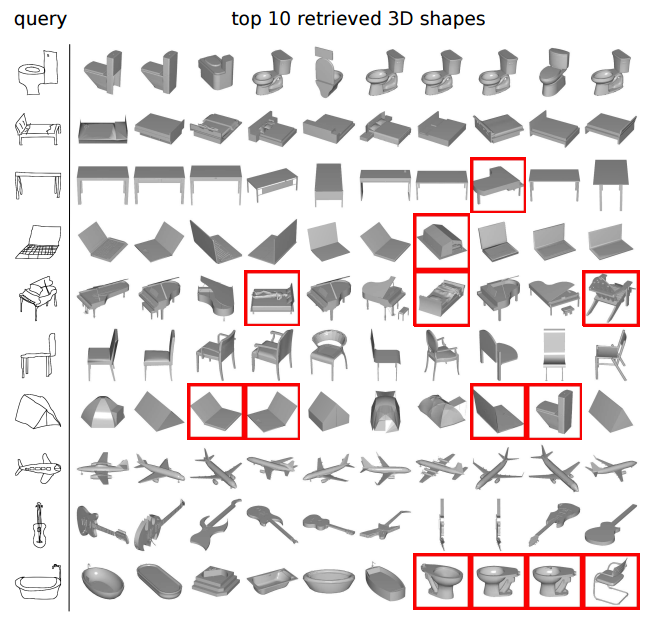 query

top 10 retrieved 3D shapes