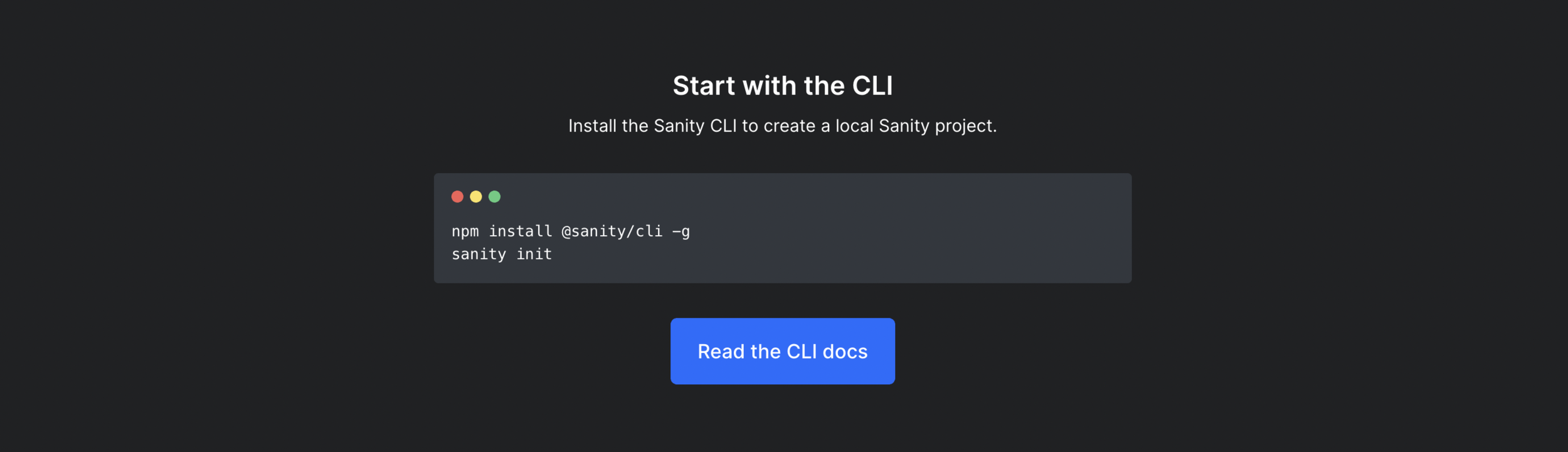 Start with the CLI

Install the Sanity CLI to create a local Sanity project.

npm install @sanity/cli -g
sanity init

Read the CLI docs