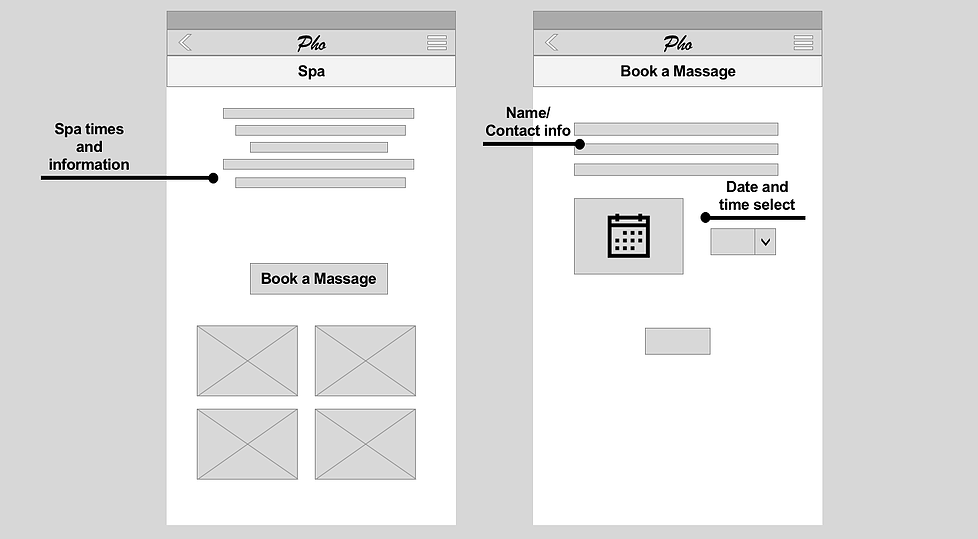 Pho

Spa

Spa times and information

Book a Massage

Pho

Book a Massage

Name/ Contact info

Date and time select