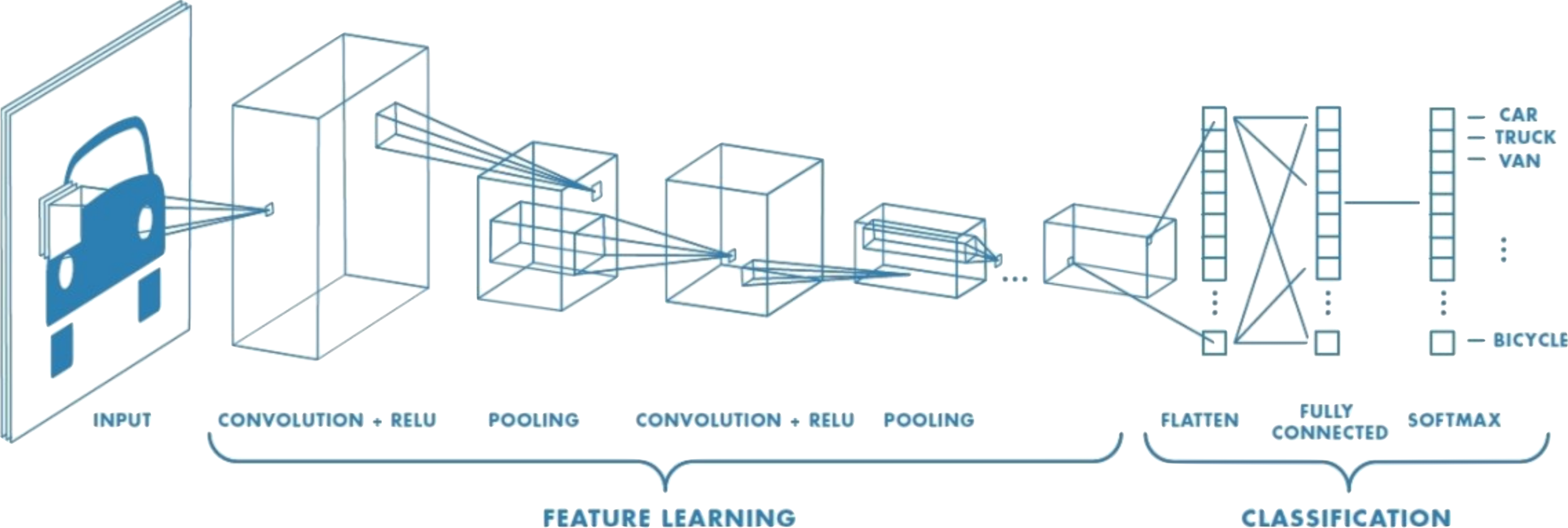 CAR
TRUCK
VAN
BICYCLE

INPUT
CONVOLUTION + RELU
POOLING
CONVOLUTION + RELU
POOLING
FLATTEN
FULLY CONNECTED
SOFTMAX

FEATURE LEARNING
CLASSIFICATION