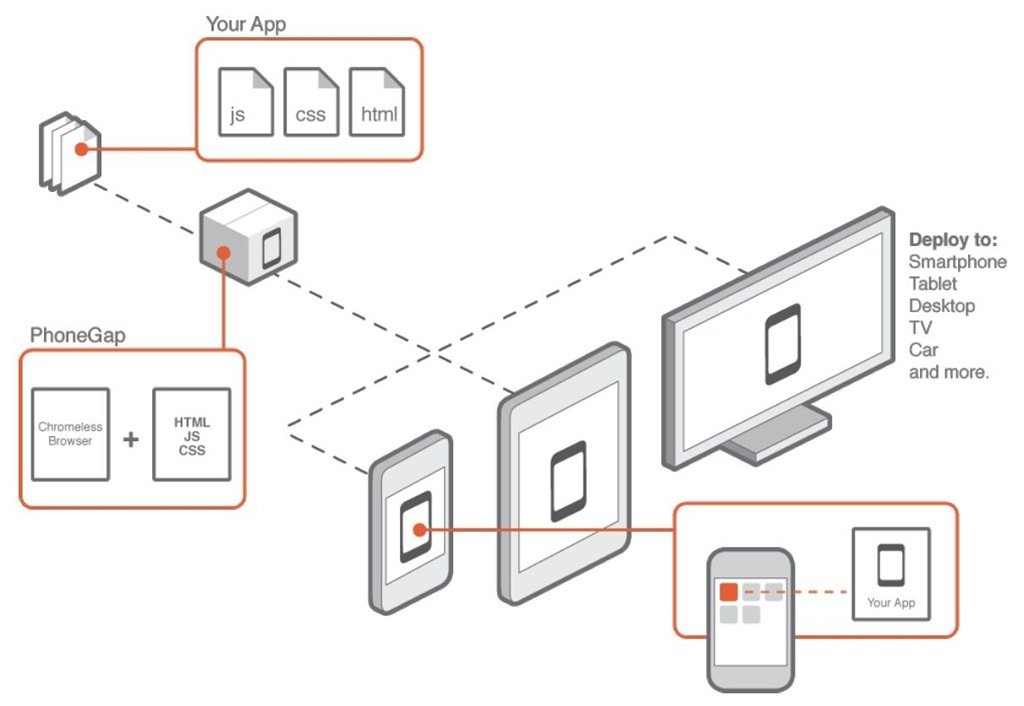 Your App

js

css

html

PhoneGap

Chromeless Browser

+

HTML
JS
CSS

Deploy to:
Smartphone
Tablet
Desktop
TV
Car
and more.

Your App