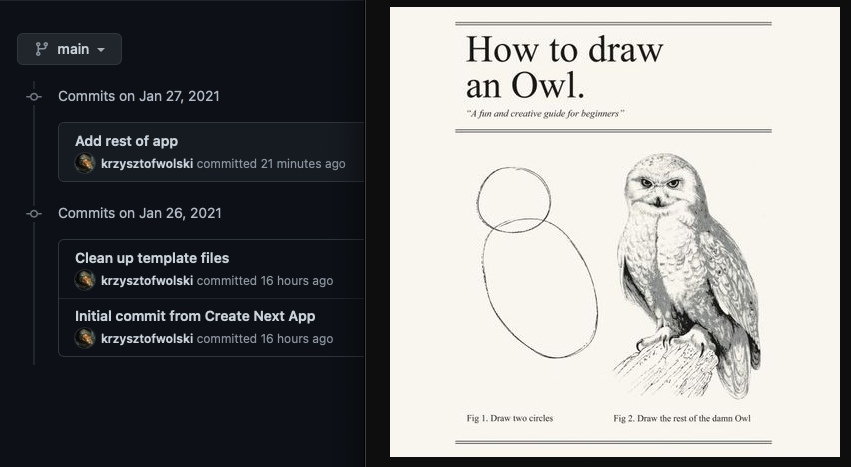 main

Commits on Jan 27, 2021

Add rest of app
krzysztofwolski committed 21 minutes ago

Commits on Jan 26, 2021

Clean up template files
krzysztofwolski committed 16 hours ago

Initial commit from Create Next App
krzysztofwolski committed 16 hours ago

How to draw an Owl.

"A fun and creative guide for beginners"

Fig 1. Draw two circles

Fig 2. Draw the rest of the damn Owl