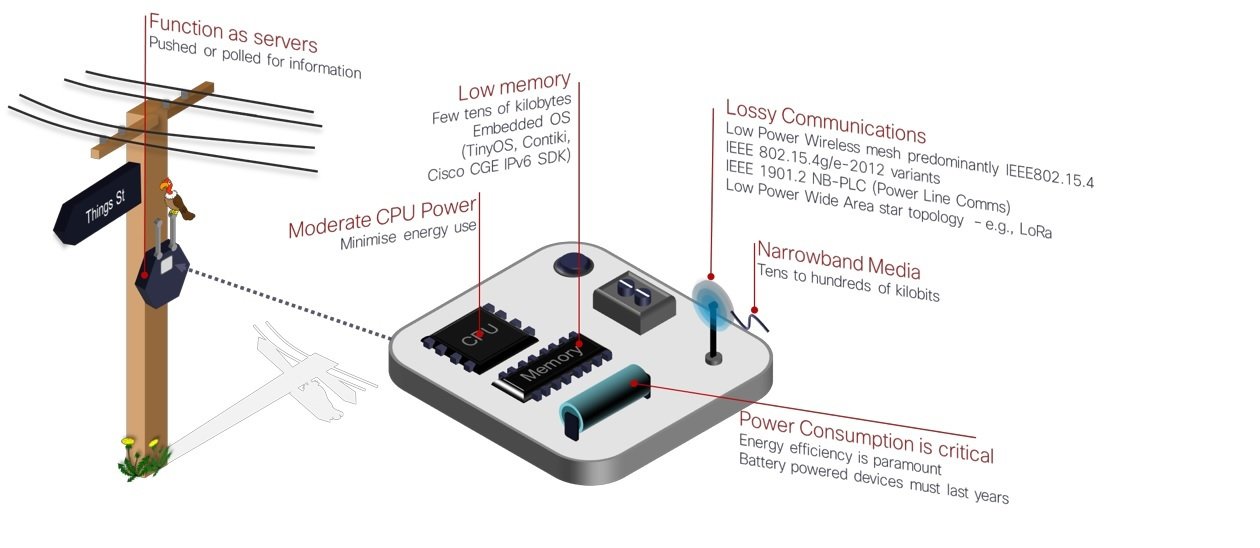 Function as servers
Pushed or polled for information

Things St

Low memory
Few tens of kilobytes
Embedded OS
(TinyOS, Contiki,
Cisco CGE IPv6 SDK)

Moderate CPU Power
Minimise energy use

Lossy Communications
Low Power Wireless mesh predominantly IEEE802.15.4
IEEE 802.15.4g/e-2012 variants
IEEE 1901.2 NB-PLC (Power Line Comms)
Low Power Wide Area star topology – e.g., LoRa

Narrowband Media
Tens to hundreds of kilobits

CPU

Memory

Power Consumption is critical
Energy efficiency is paramount
Battery powered devices must last years