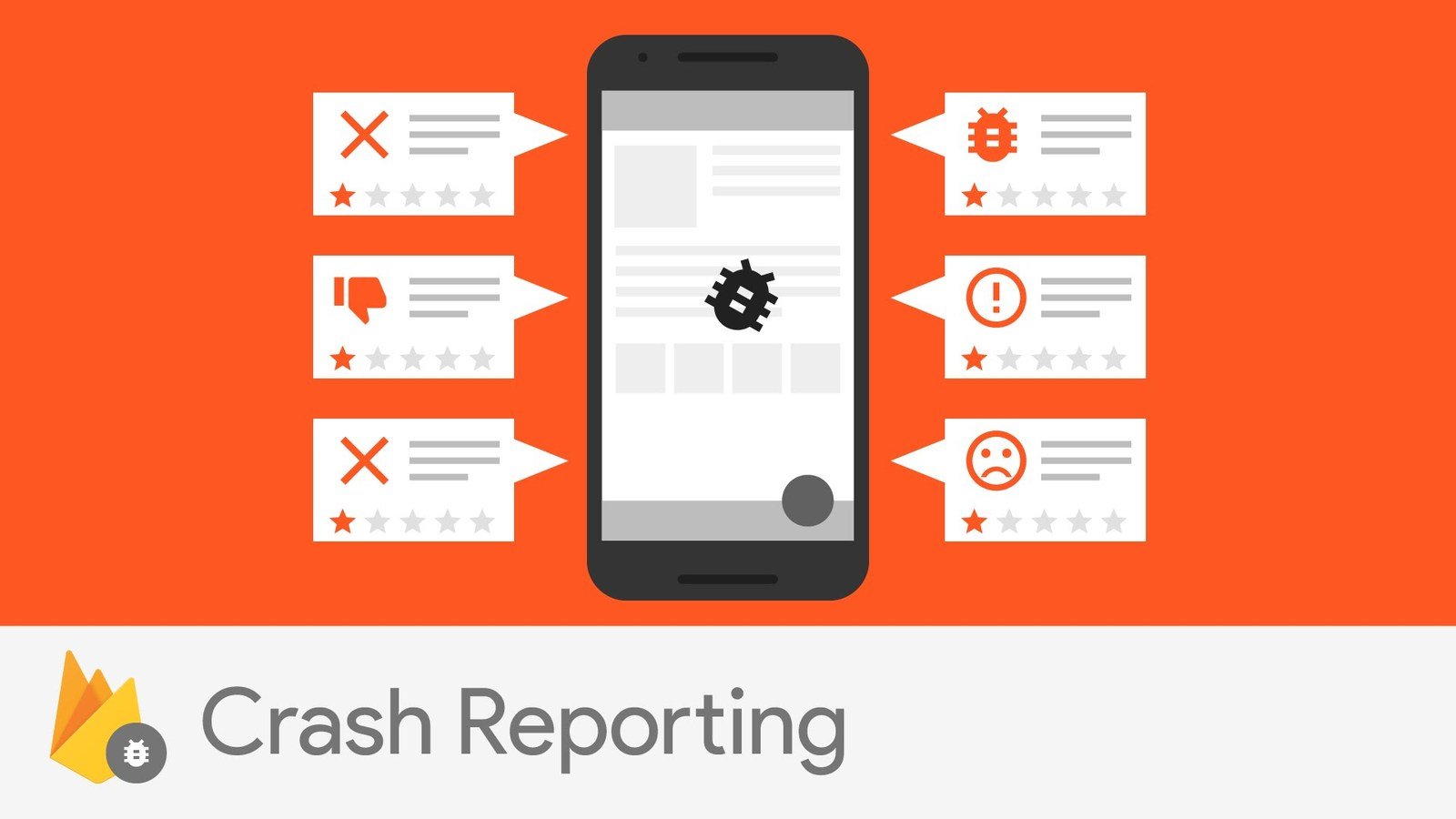 Crash Reporting