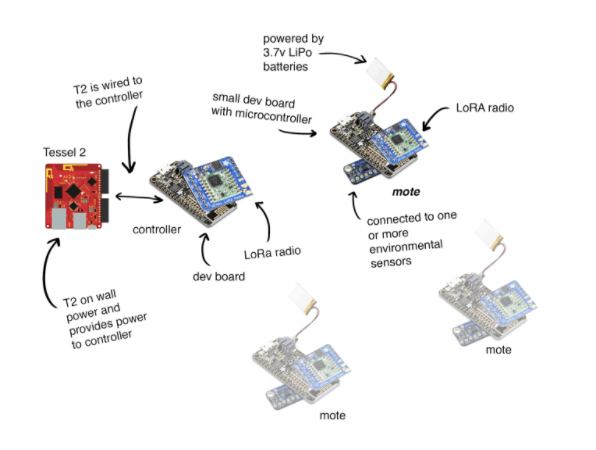 powered by 3.7v LiPo batteries

T2 is wired to the controller

small dev board with microcontroller

LoRA radio

Tessel 2

mote

controller

connected to one or more environmental sensors

LoRa radio

dev board

T2 on wall power and provides power to controller

mote

mote