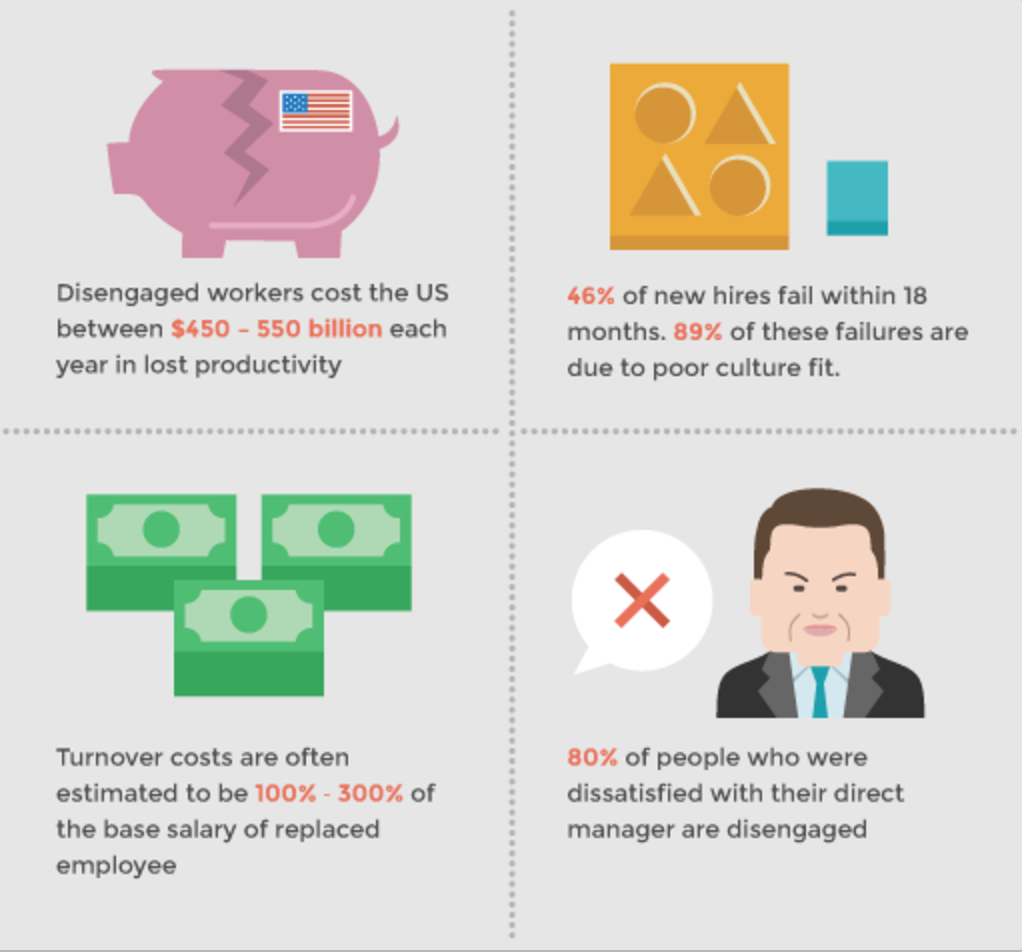 Disengaged workers cost the US between $450 – 550 billion each year in lost productivity

46% of new hires fail within 18 months. 89% of these failures are due to poor culture fit.

Turnover costs are often estimated to be 100% - 300% of the base salary of replaced employee

80% of people who were dissatisfied with their direct manager are disengaged