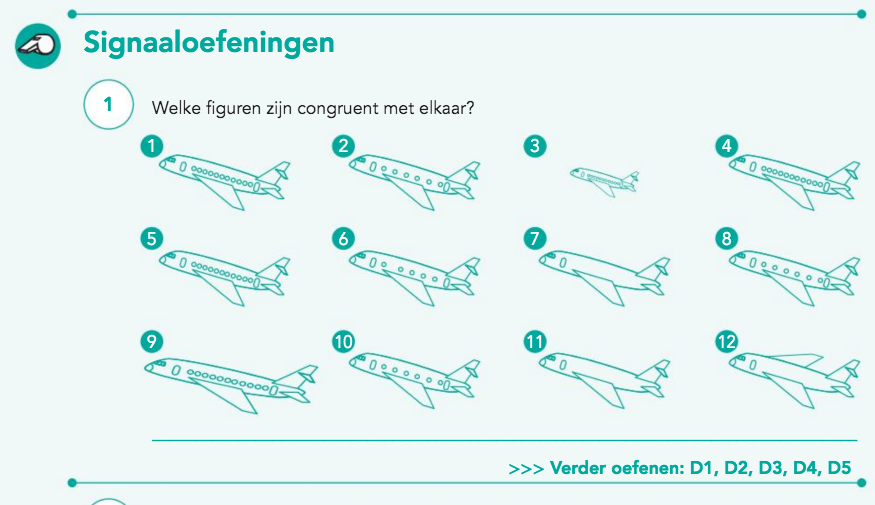 Signaaloefeningen

1 Welke figuren zijn congruent met elkaar?

1 2 3 4
5 6 7 8
9 10 11 12

>>> Verder oefenen: D1, D2, D3, D4, D5