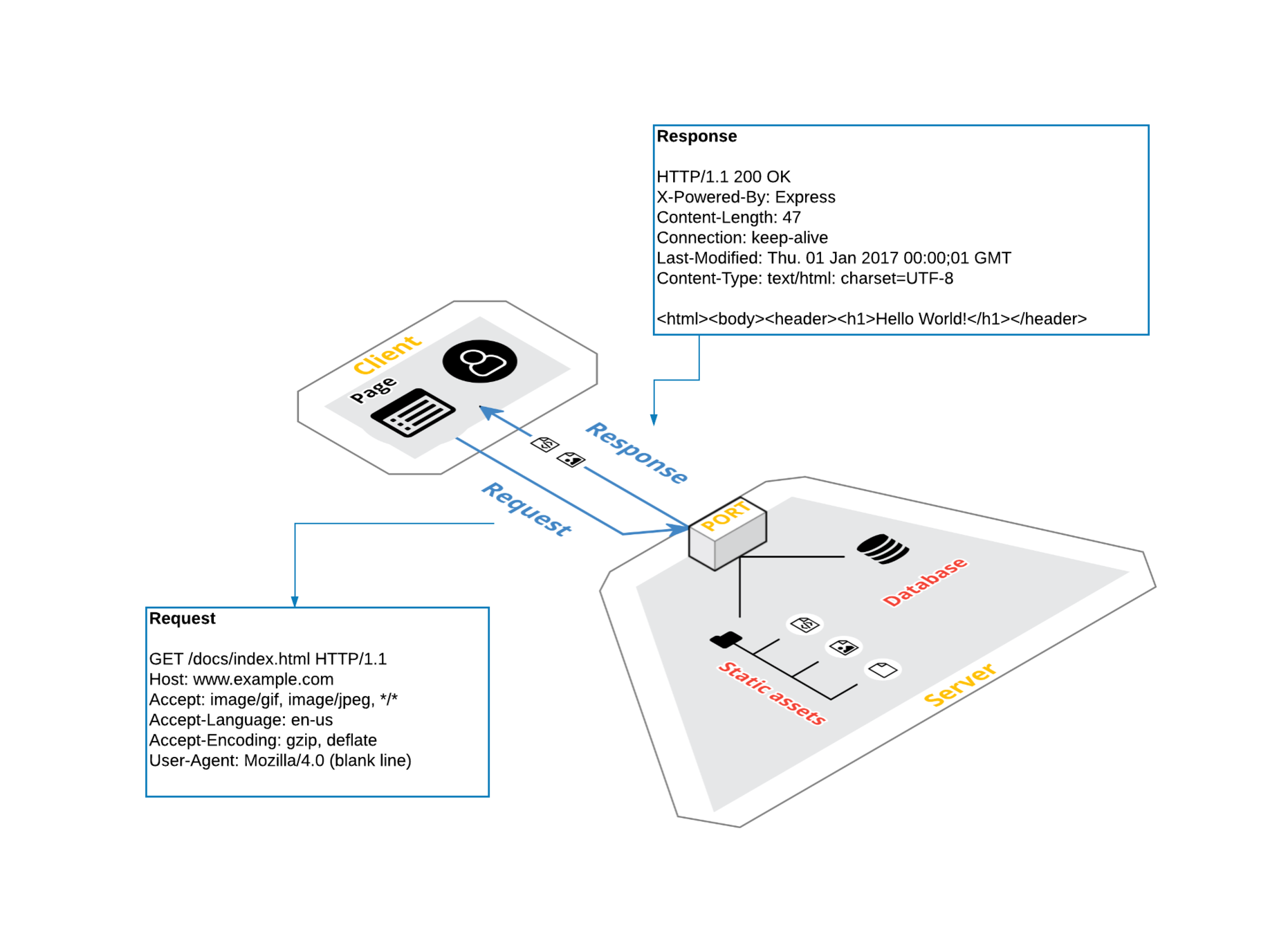 Response

HTTP/1.1 200 OK
X-Powered-By: Express
Content-Length: 47
Connection: keep-alive
Last-Modified: Thu. 01 Jan 2017 00:00;01 GMT
Content-Type: text/html: charset=UTF-8

<html><body><header><h1>Hello World!</h1></header>

Client

Page

Response

Request

PORT

Database

Static assets

Server

Request

GET /docs/index.html HTTP/1.1
Host: www.example.com
Accept: image/gif, image/jpeg, */*
Accept-Language: en-us
Accept-Encoding: gzip, deflate
User-Agent: Mozilla/4.0 (blank line)