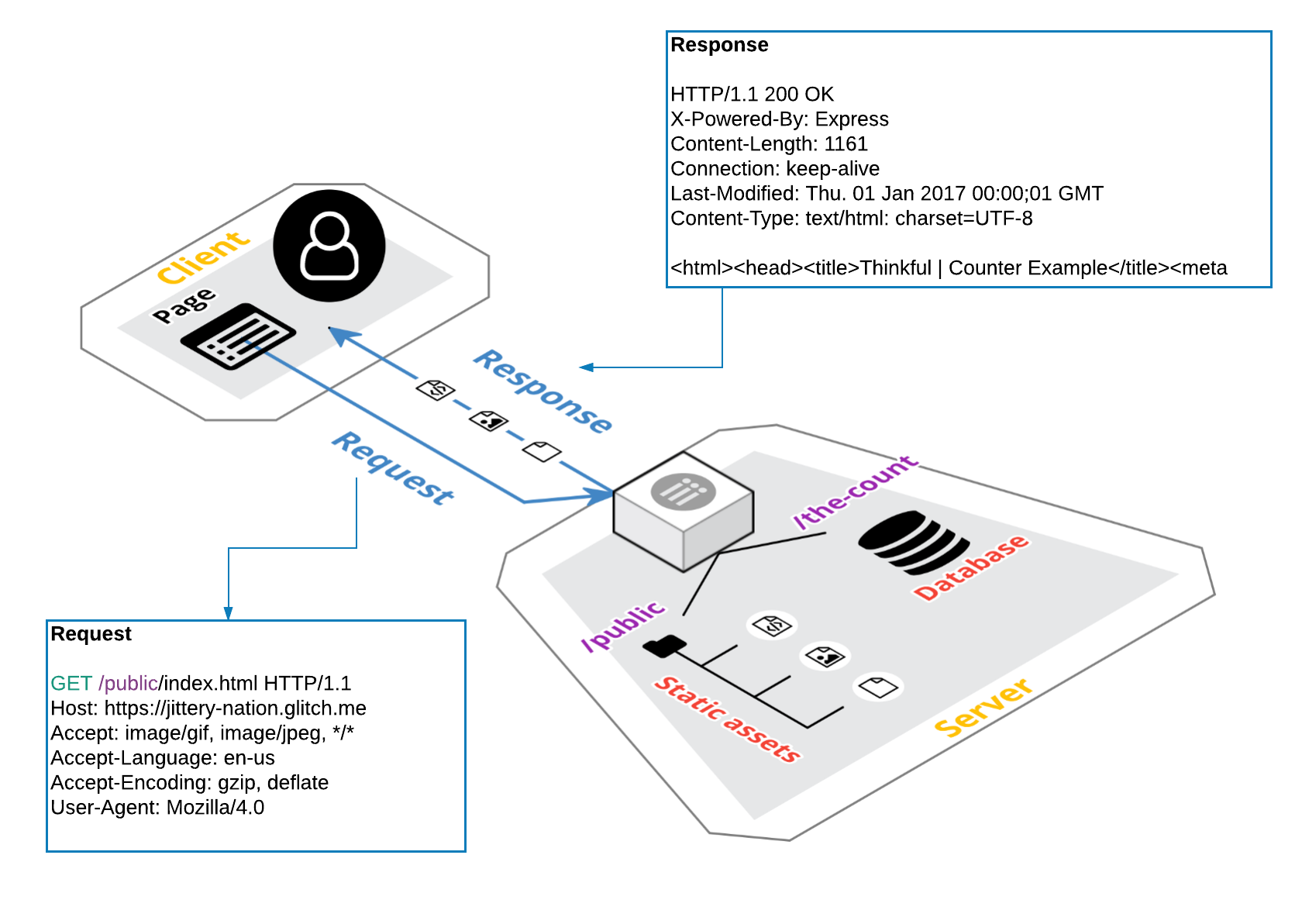 Response

HTTP/1.1 200 OK
X-Powered-By: Express
Content-Length: 1161
Connection: keep-alive
Last-Modified: Thu. 01 Jan 2017 00:00;01 GMT
Content-Type: text/html: charset=UTF-8

<html><head><title>Thinkful | Counter Example</title><meta

Client

Page

Response

Request

/the-count

Database

/public

Static assets

Server

Request

GET /public/index.html HTTP/1.1
Host: https://jittery-nation.glitch.me
Accept: image/gif, image/jpeg, */*
Accept-Language: en-us
Accept-Encoding: gzip, deflate
User-Agent: Mozilla/4.0