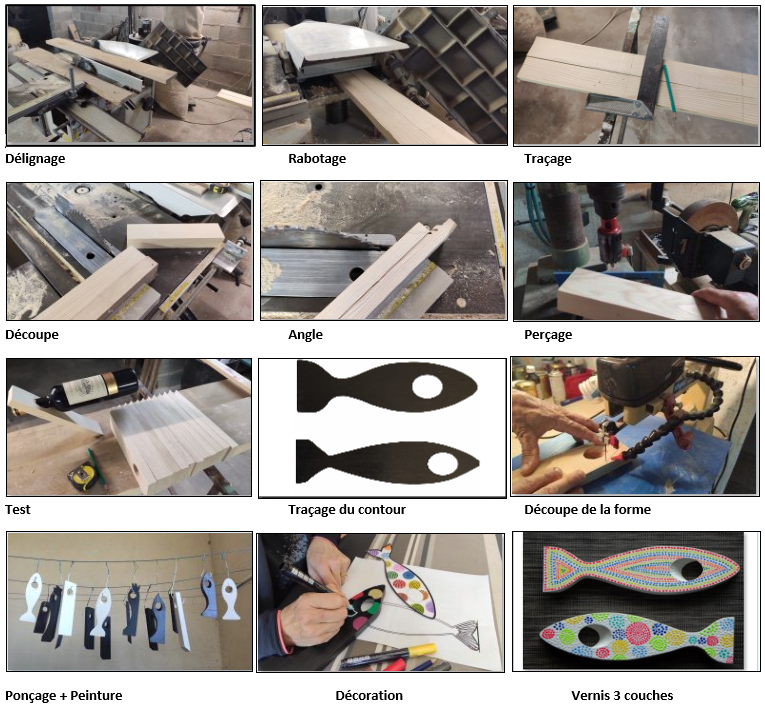 Délignage

Rabotage

Traçage

Découpe

Angle

Perçage

Test

Traçage du contour

Découpe de la forme

Ponçage + Peinture

Décoration

Vernis 3 couches