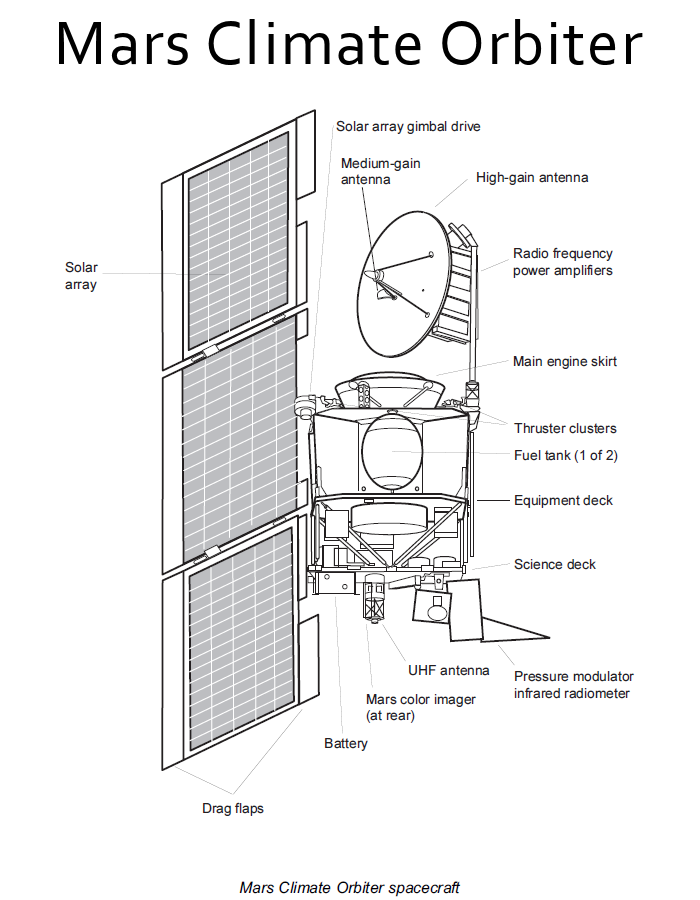 Mars Climate Orbiter

Solar array gimbal drive

Medium-gain antenna

High-gain antenna

Solar array

Radio frequency power amplifiers

Main engine skirt

Thruster clusters

Fuel tank (1 of 2)

Equipment deck

Science deck

UHF antenna

Pressure modulator infrared radiometer

Mars color imager (at rear)

Battery

Drag flaps

Mars Climate Orbiter spacecraft