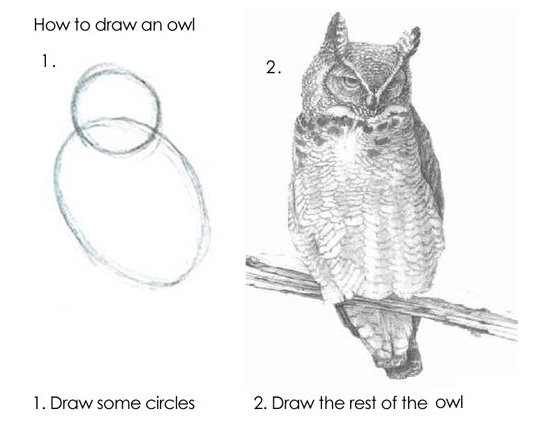 How to draw an owl

1.

2.

1. Draw some circles

2. Draw the rest of the owl