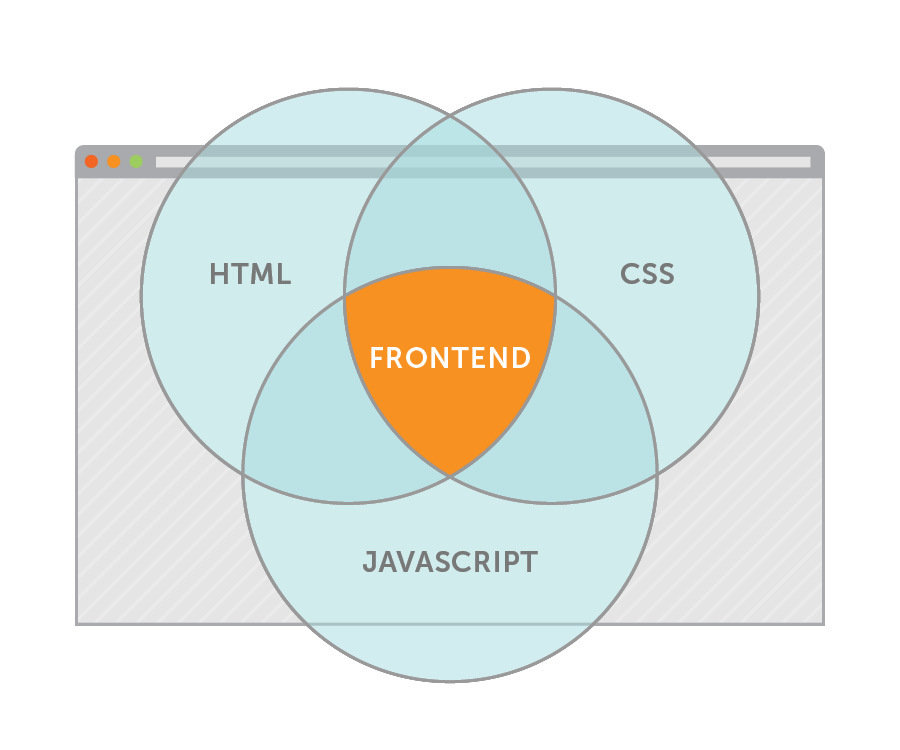 HTML

CSS

FRONTEND

JAVASCRIPT