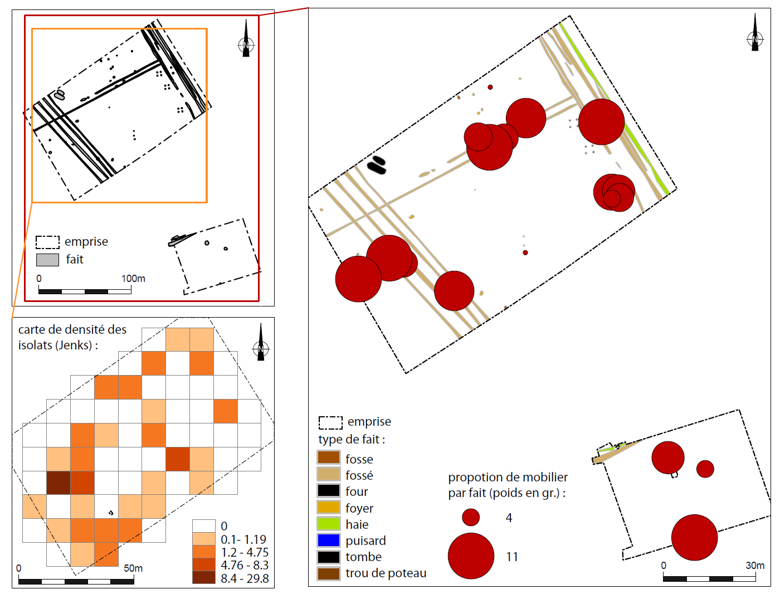 emprise
fait
0
100m

carte de densité des isolats (Jenks) :
0
0.1- 1.19
1.2 - 4.75
4.76 - 8.3
8.4 - 29.8
0
50m

emprise
type de fait :
fosse
fossé
four
foyer
haie
puisard
tombe
trou de poteau

propotion de mobilier par fait (poids en gr.) :
4
11
0
30m