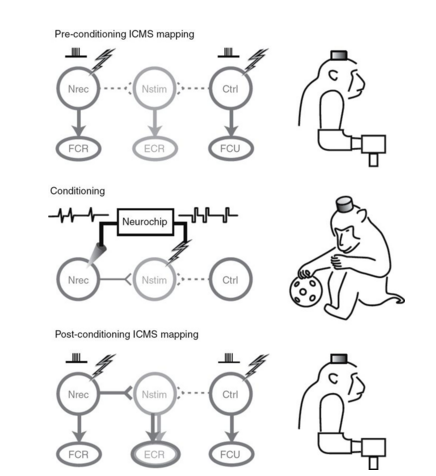 Pre-conditioning ICMS mapping

Nrec
Nstim
Ctrl
FCR
ECR
FCU

Conditioning

Neurochip
Nrec
Nstim
Ctrl

Post-conditioning ICMS mapping

Nrec
Nstim
Ctrl
FCR
ECR
FCU