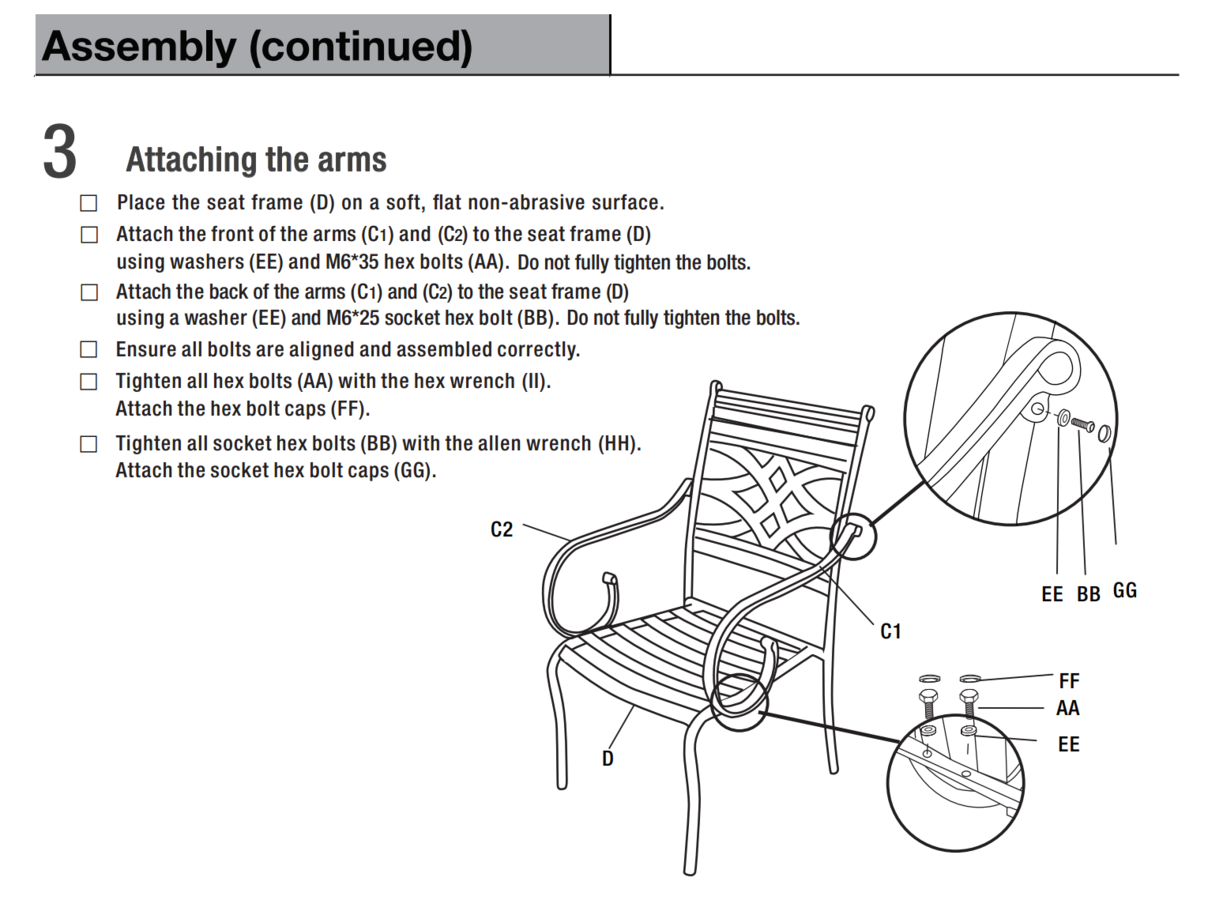 Assembly (continued)

3 Attaching the arms

☐ Place the seat frame (D) on a soft, flat non-abrasive surface.

☐ Attach the front of the arms (C1) and (C2) to the seat frame (D) using washers (EE) and M6*35 hex bolts (AA). Do not fully tighten the bolts.

☐ Attach the back of the arms (C1) and (C2) to the seat frame (D) using a washer (EE) and M6*25 socket hex bolt (BB). Do not fully tighten the bolts.

☐ Ensure all bolts are aligned and assembled correctly.

☐ Tighten all hex bolts (AA) with the hex wrench (II). Attach the hex bolt caps (FF).

☐ Tighten all socket hex bolts (BB) with the allen wrench (HH). Attach the socket hex bolt caps (GG).

C2

C1

D

EE BB GG

FF

AA

EE