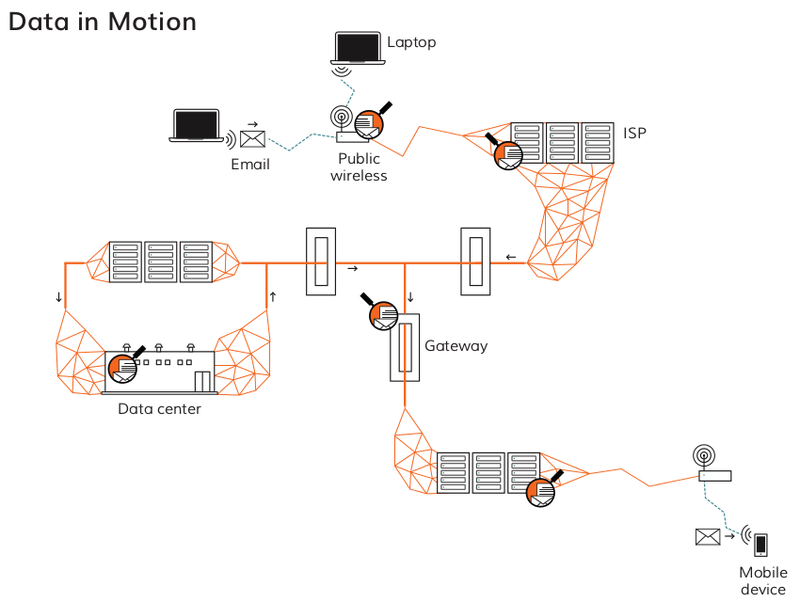 Data in Motion

Laptop

Email

Public wireless

ISP

Gateway

Data center

Mobile device