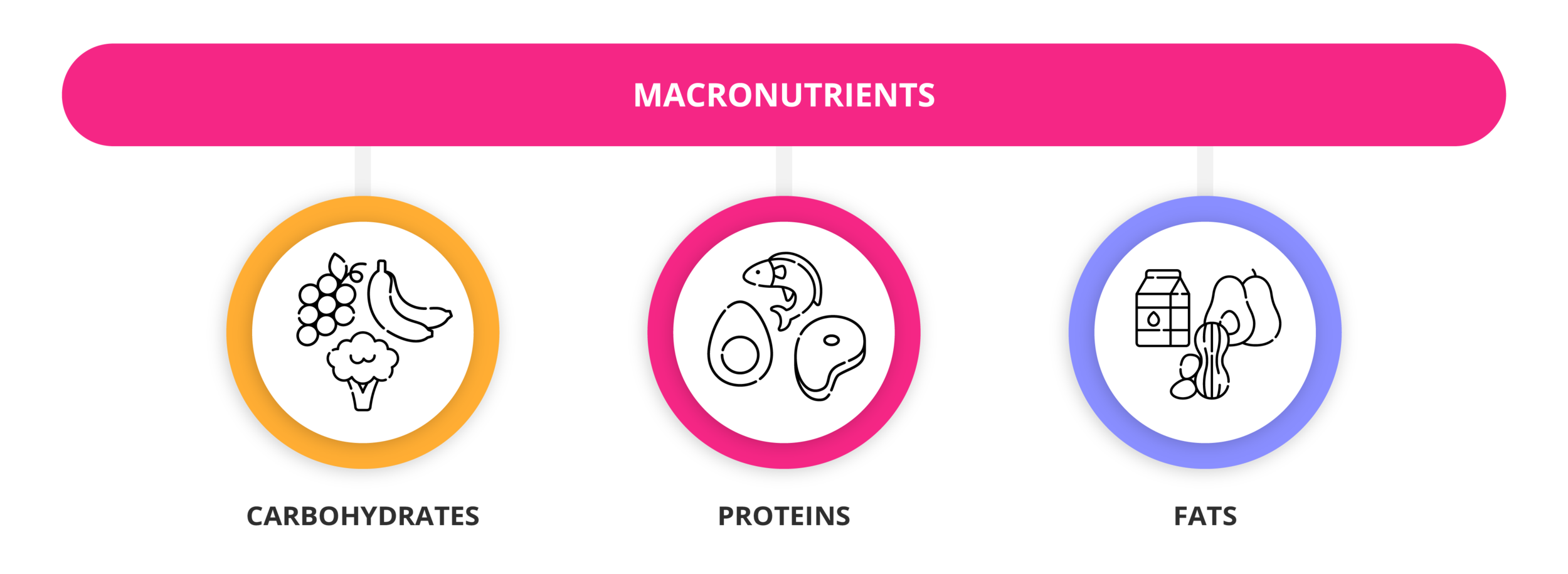 MACRONUTRIENTS

CARBOHYDRATES

PROTEINS

FATS