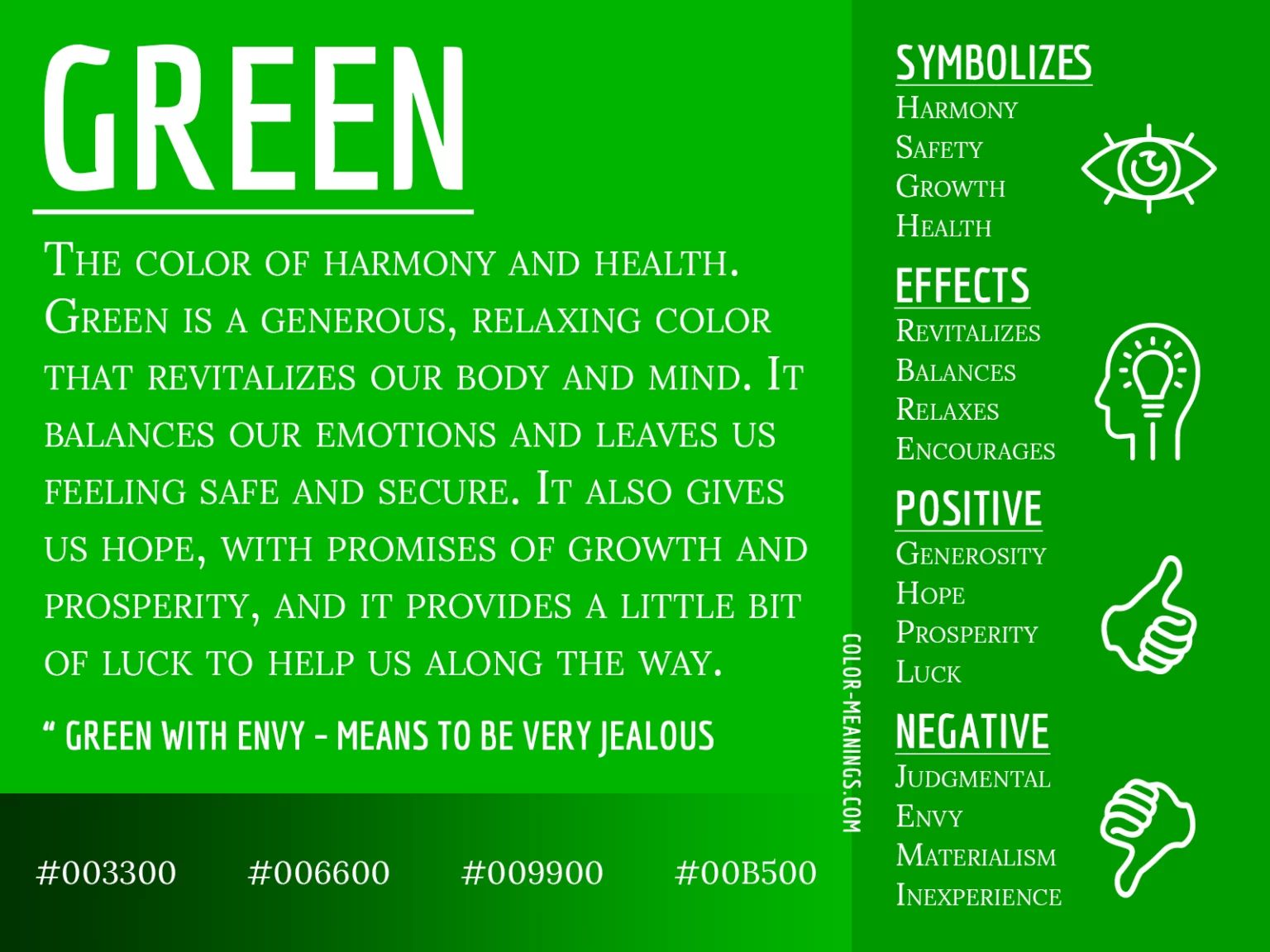 GREEN

The color of harmony and health. Green is a generous, relaxing color that revitalizes our body and mind. It balances our emotions and leaves us feeling safe and secure. It also gives us hope, with promises of growth and prosperity, and it provides a little bit of luck to help us along the way.

“ GREEN WITH ENVY - MEANS TO BE VERY JEALOUS

#003300 #006600 #009900 #00B500

COLOR-MEANINGS.COM

SYMBOLIZES
Harmony
Safety
Growth
Health

EFFECTS
Revitalizes
Balances
Relaxes
Encourages

POSITIVE
Generosity
Hope
Prosperity
Luck

NEGATIVE
Judgmental
Envy
Materialism
Inexperience