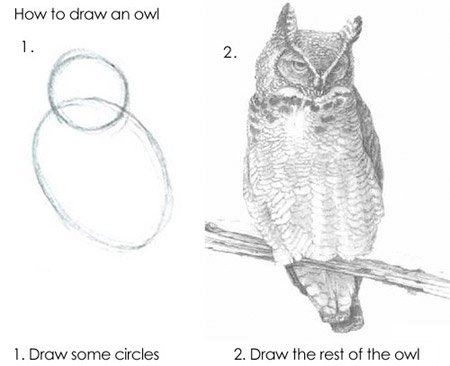 How to draw an owl

1.

2.

1. Draw some circles

2. Draw the rest of the owl