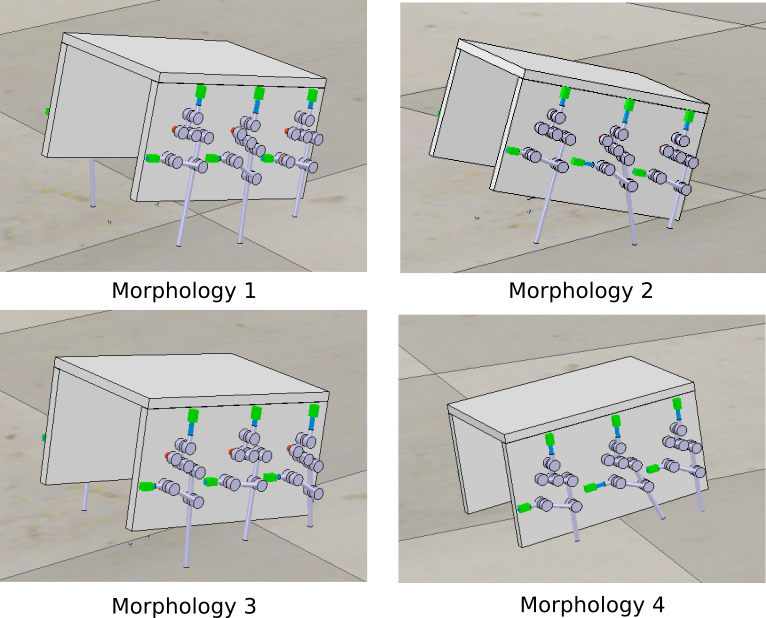 Morphology 1

Morphology 2

Morphology 3

Morphology 4