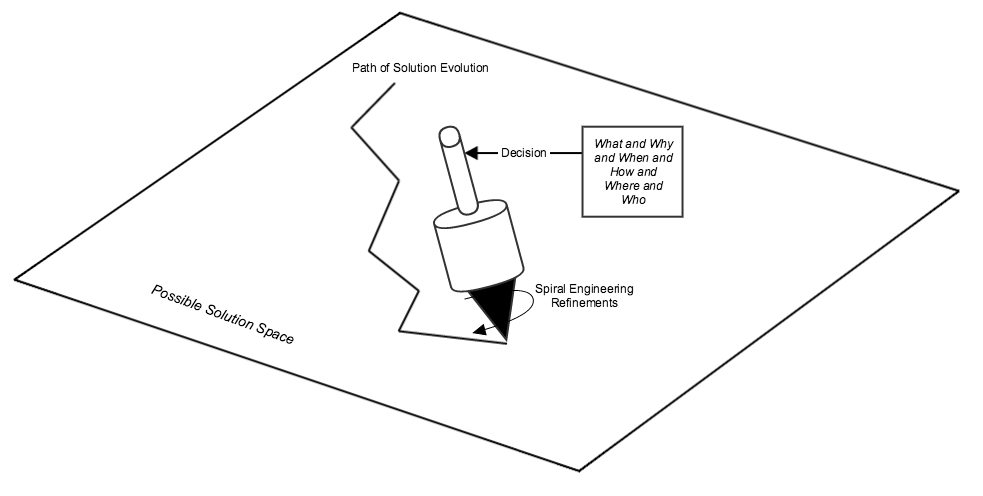 Path of Solution Evolution

Decision

What and Why and When and How and Where and Who

Spiral Engineering Refinements

Possible Solution Space